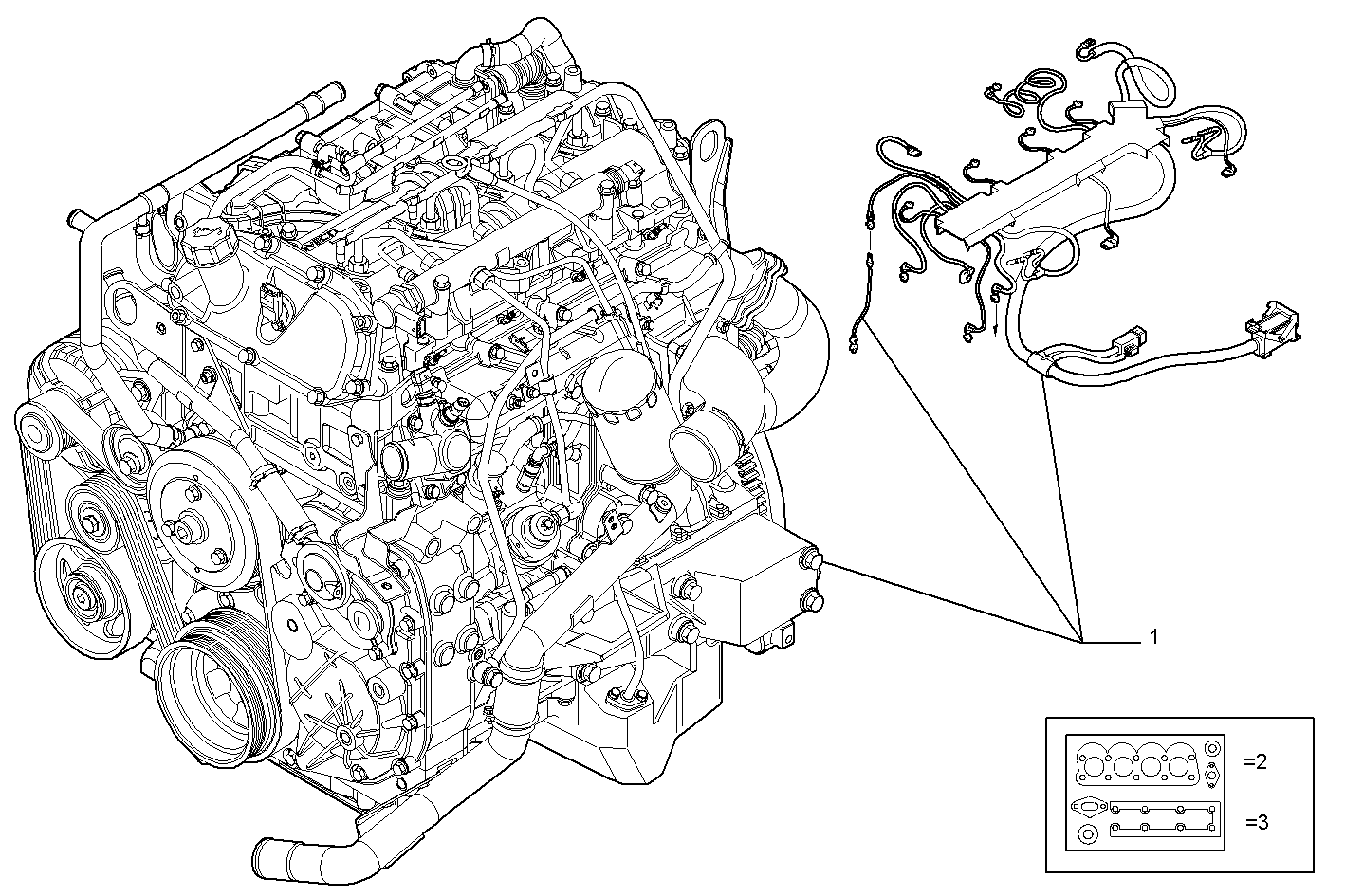 1

=2

=3