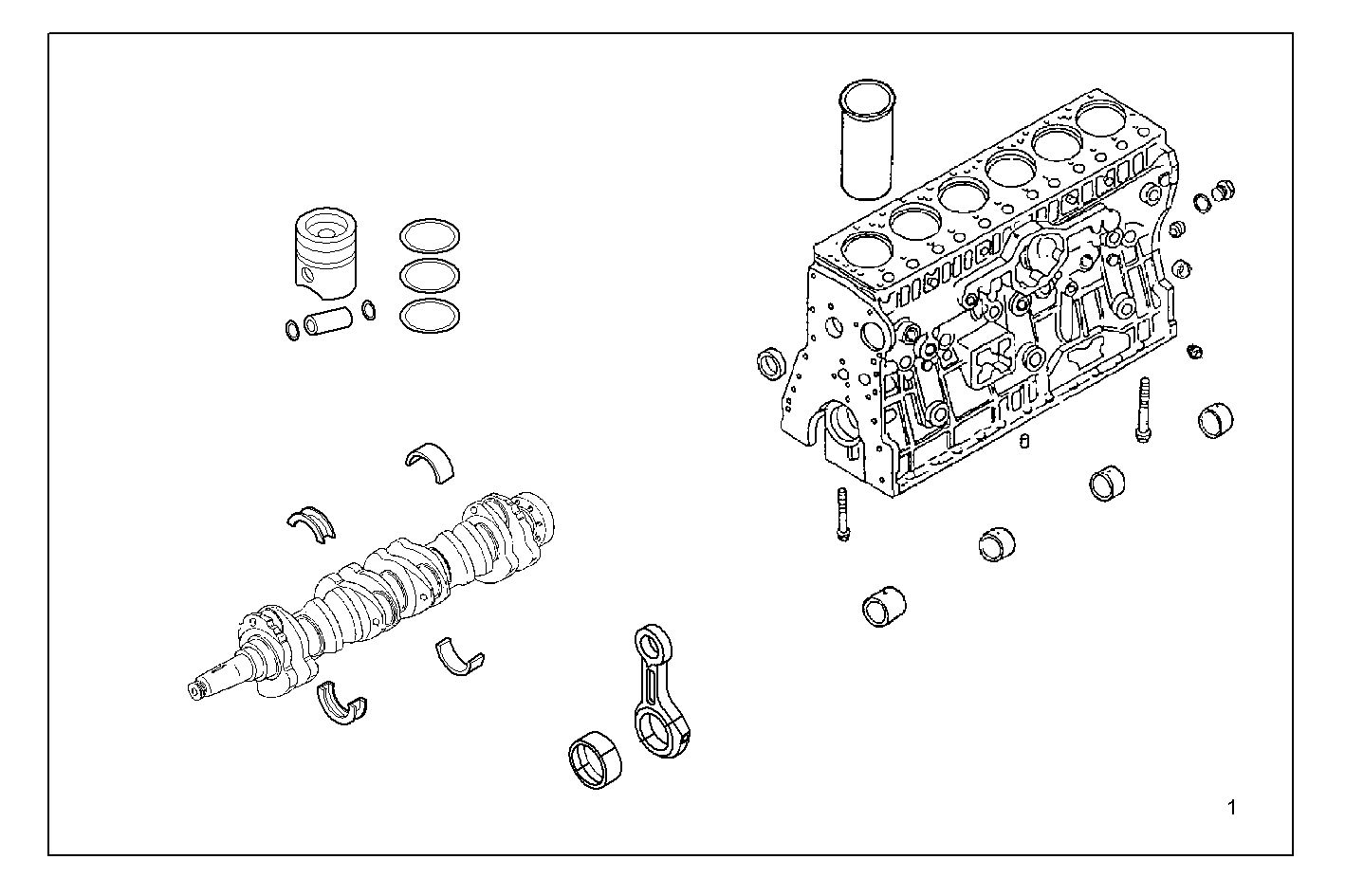 1