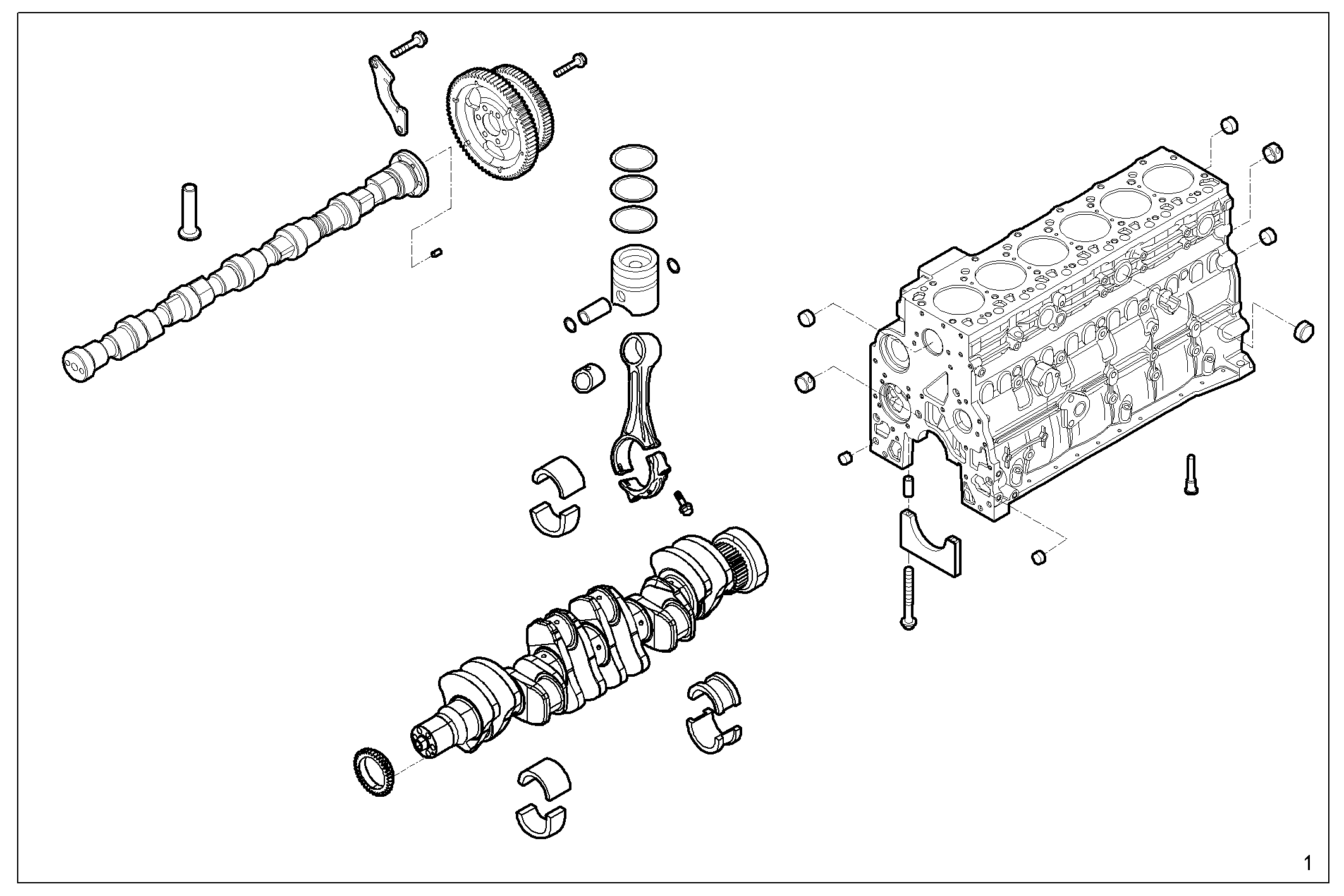 1