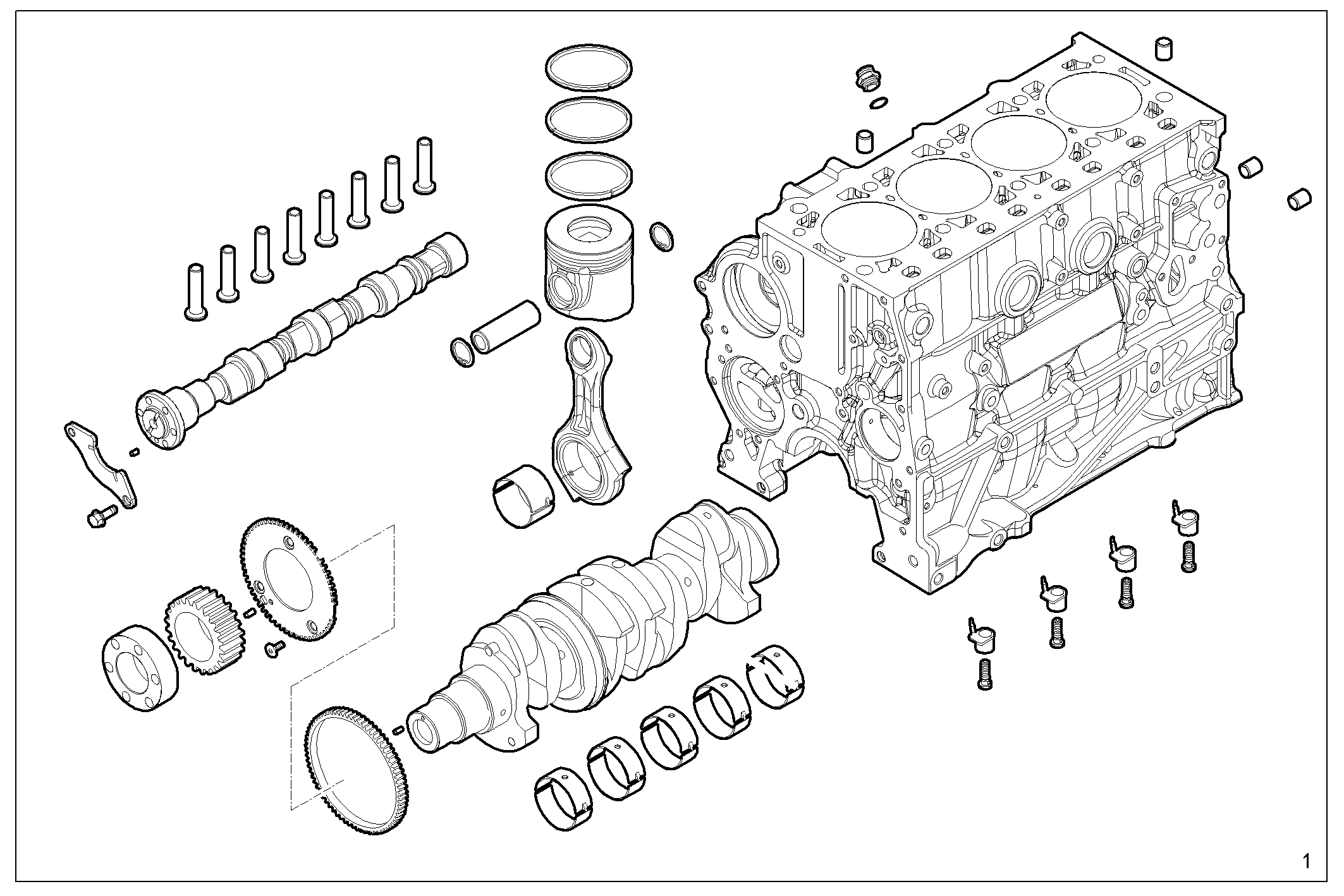 1