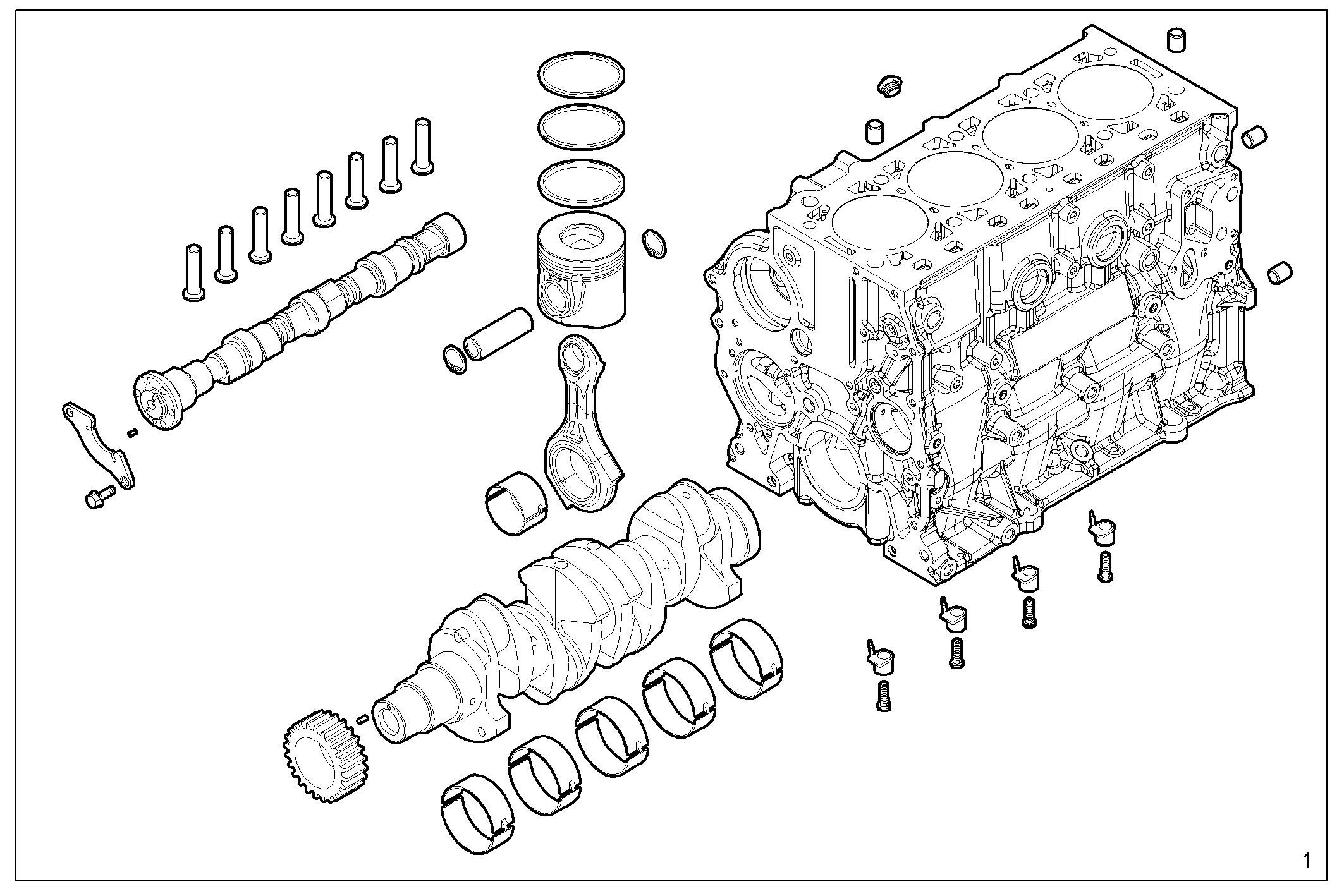 1