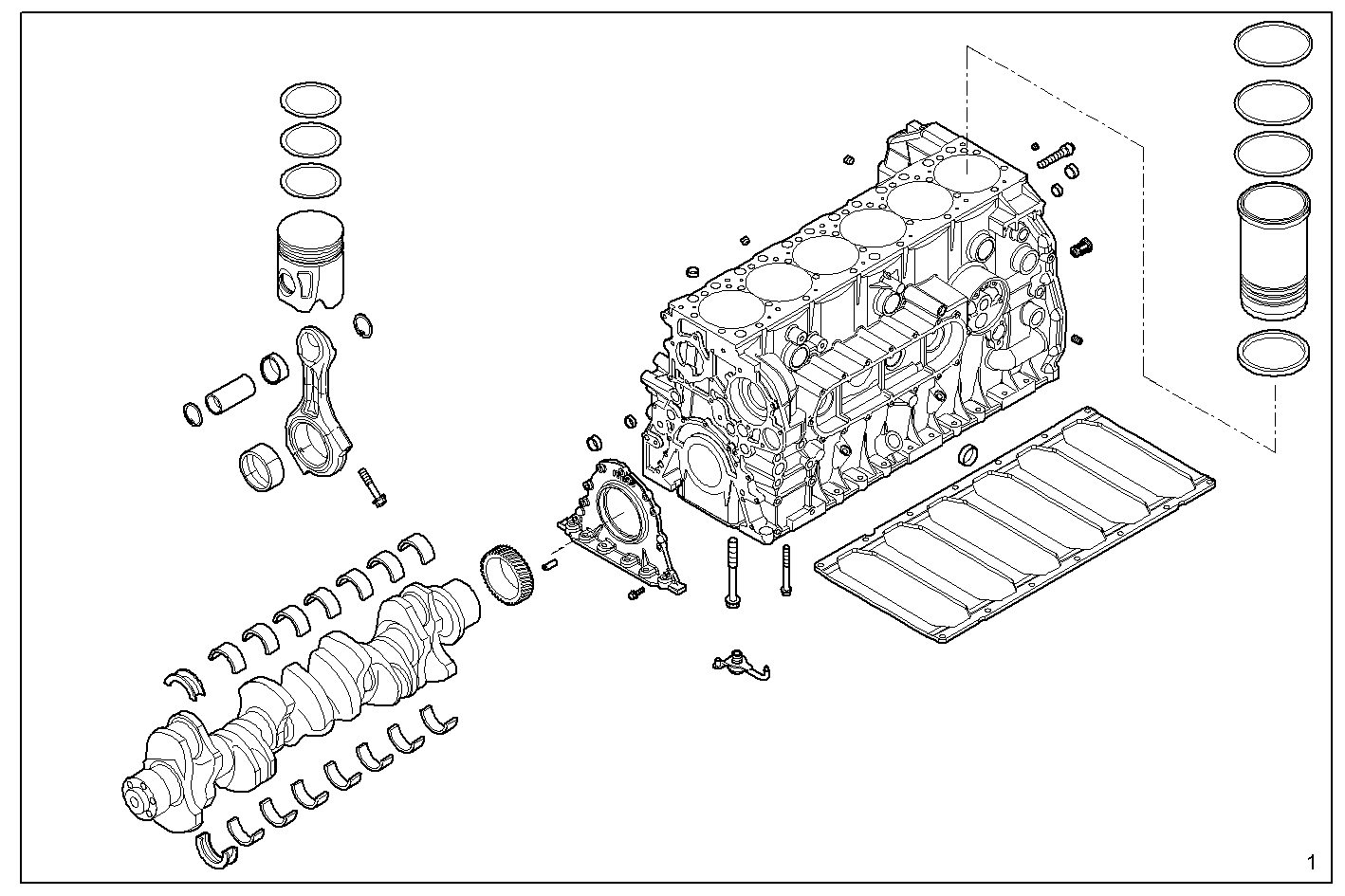 1