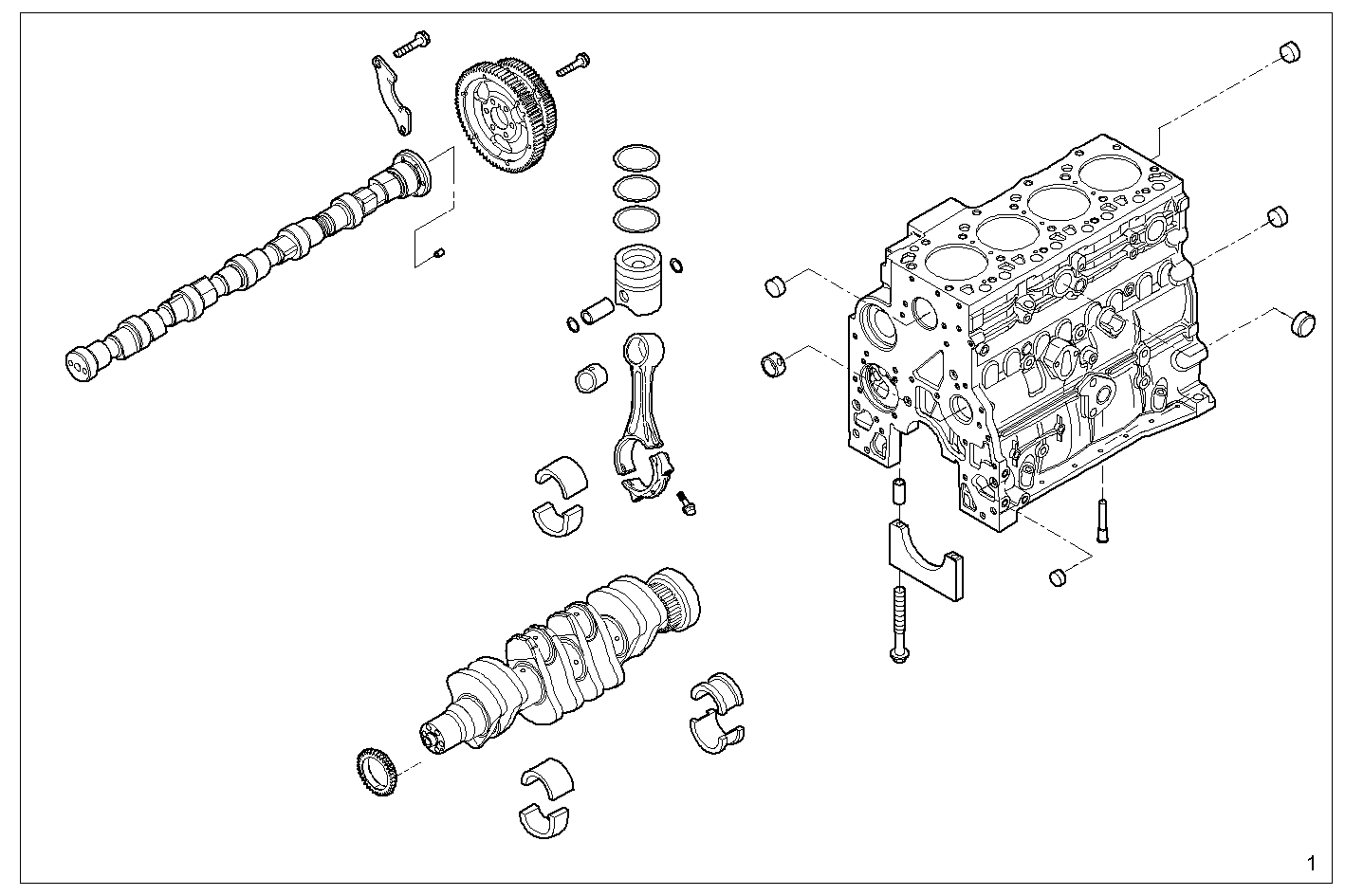 1