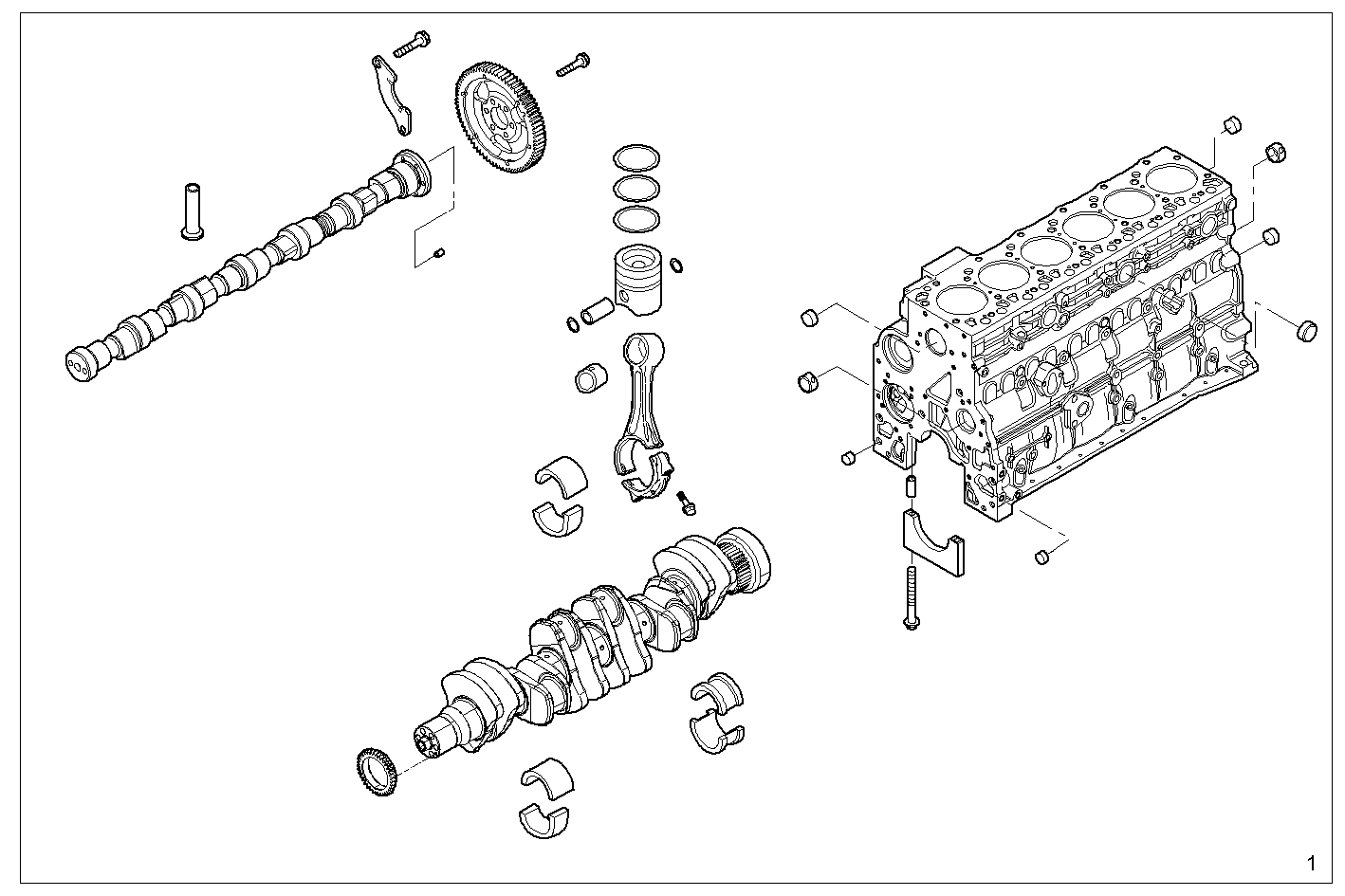 1