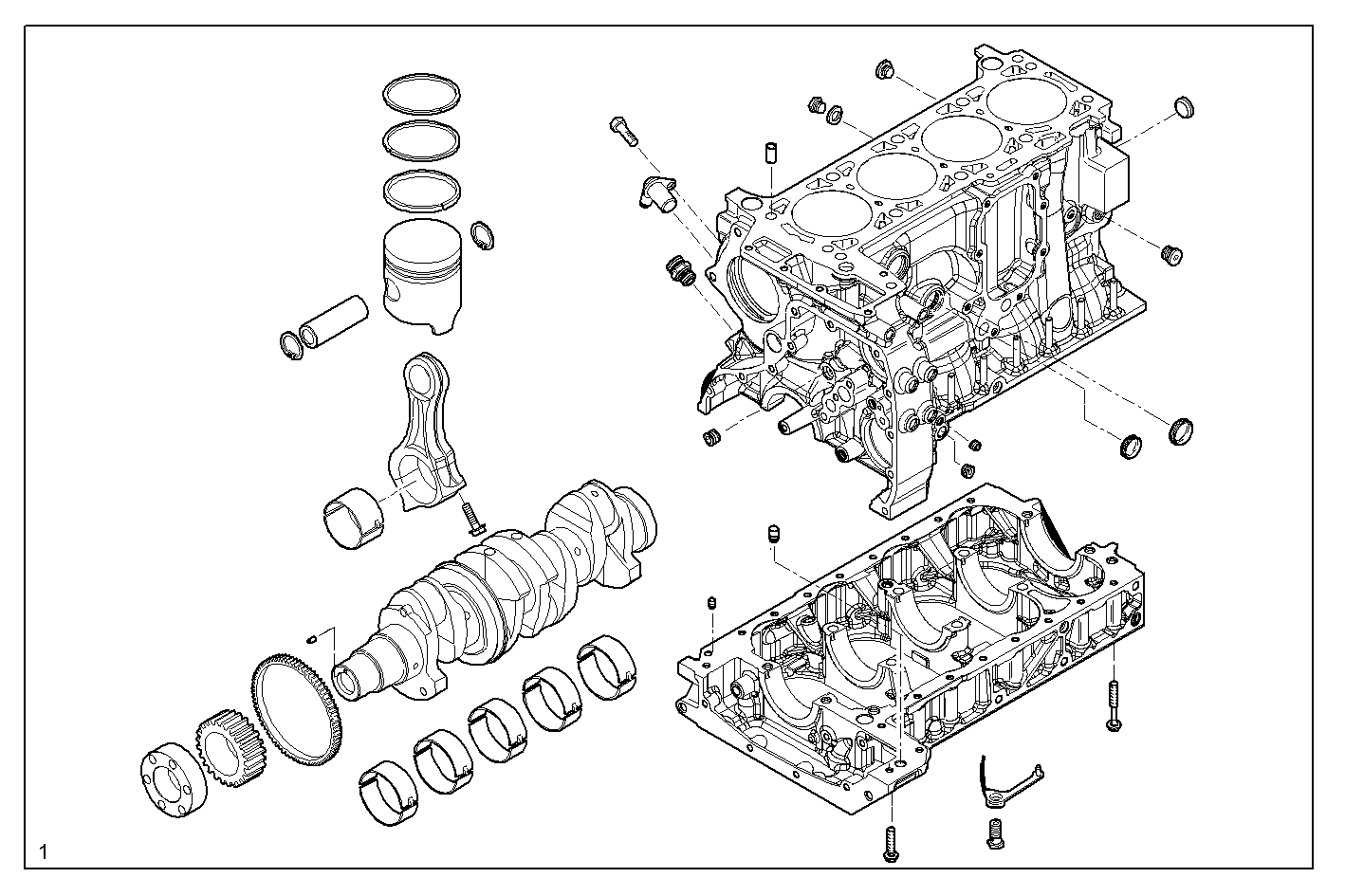 1