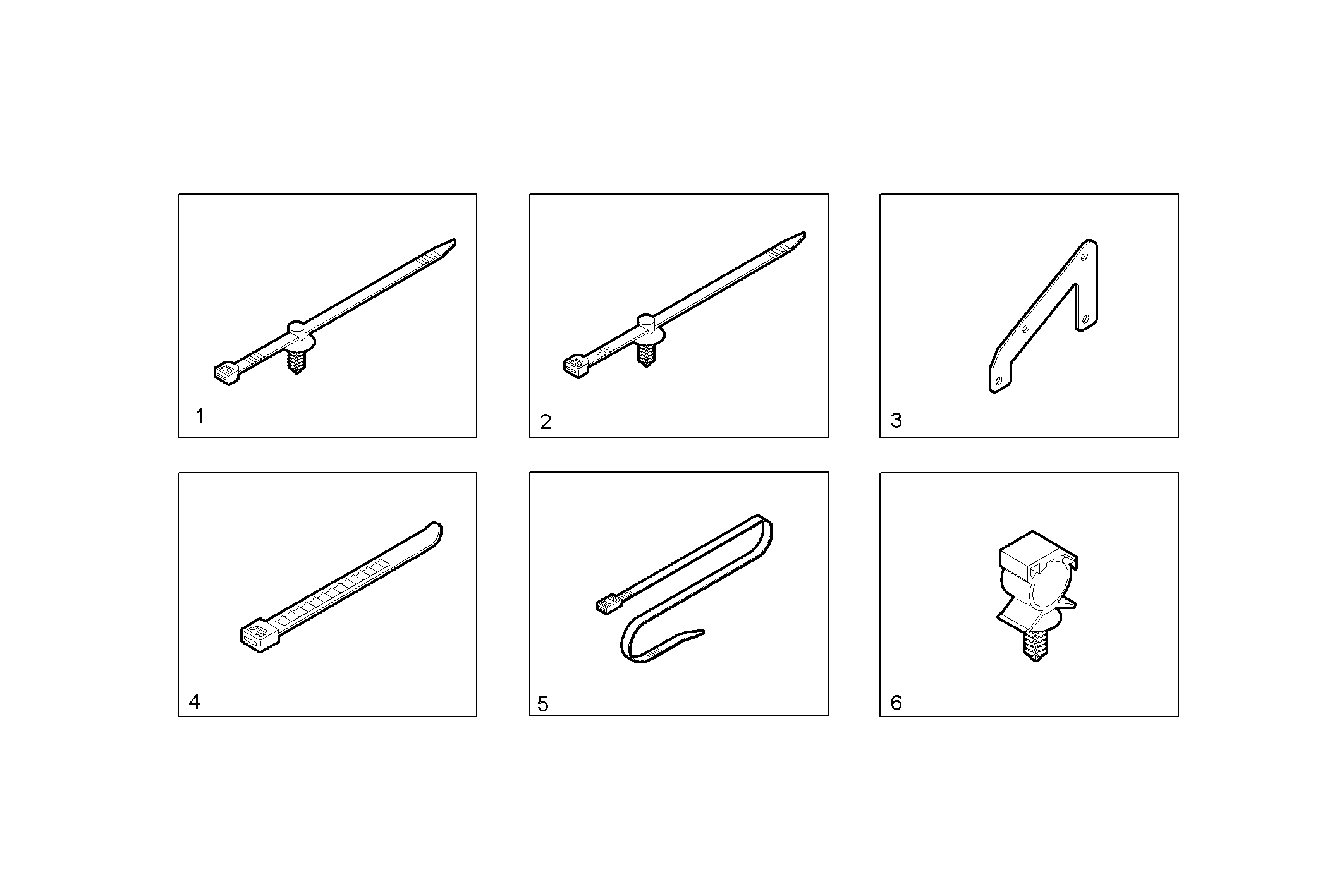 1

2

3

4

5

6