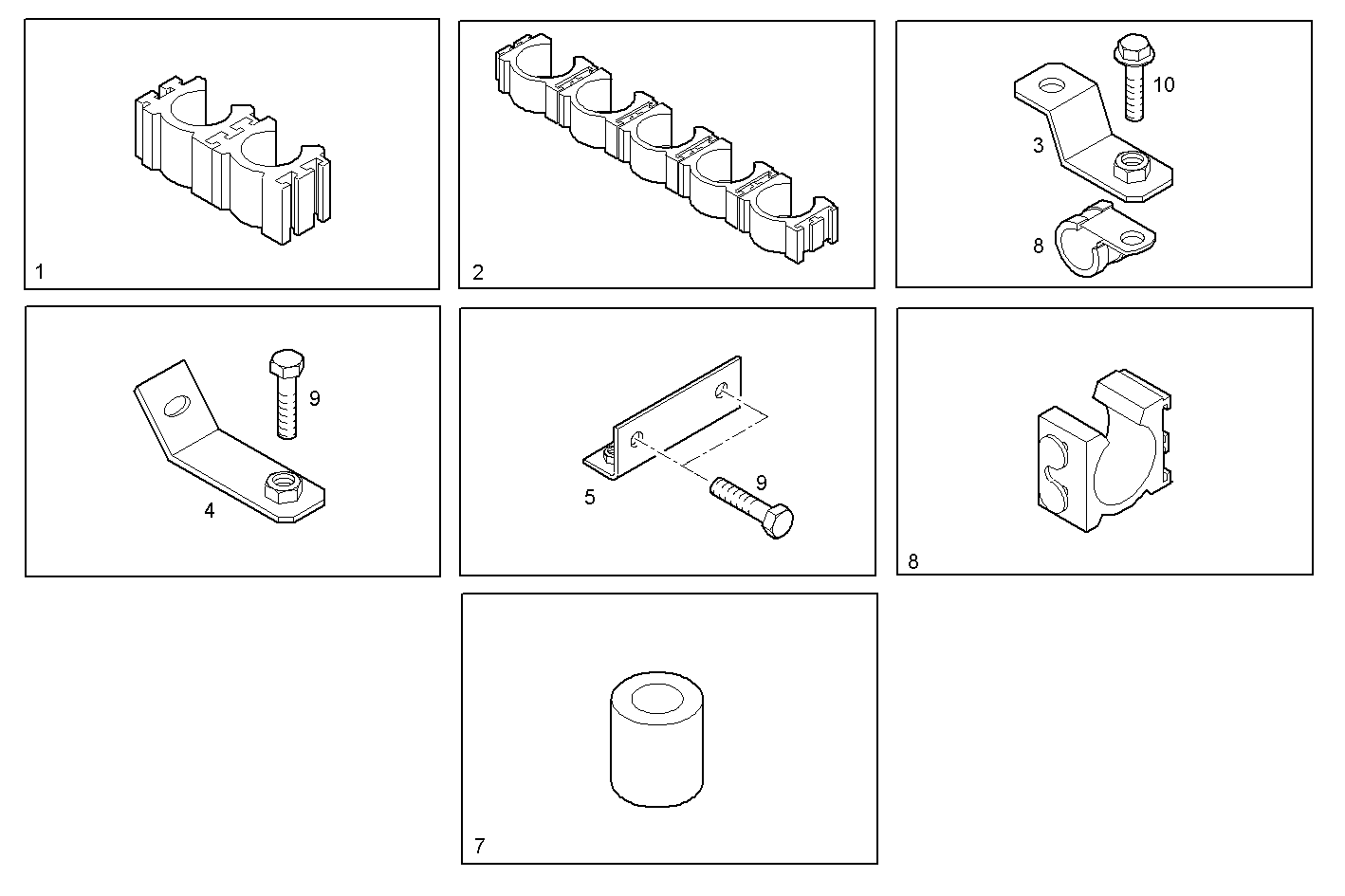 1

2

10
3
8

9
4

5
9

8

7