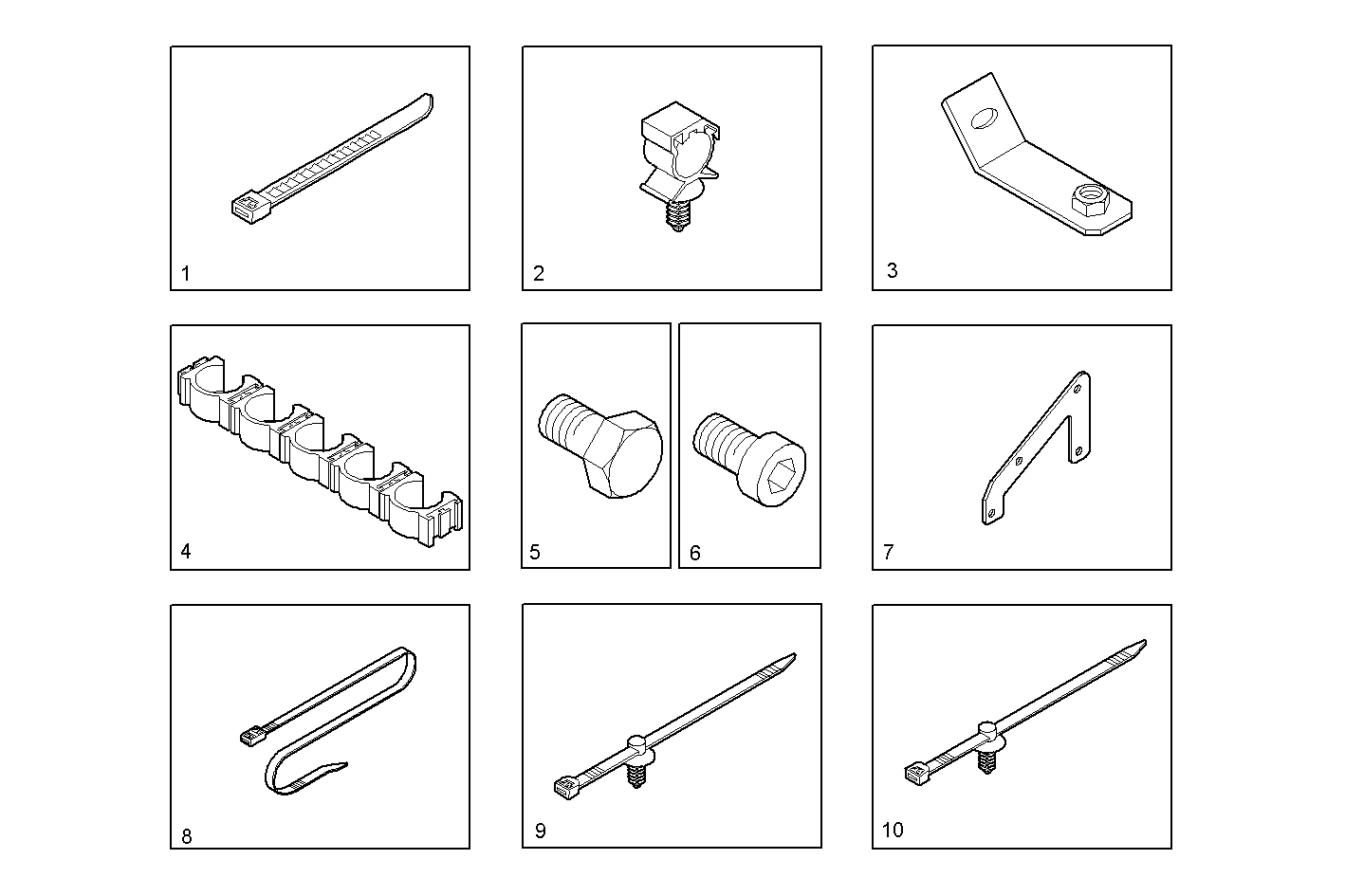 1

2

3

4

5

6

7

8

9

10