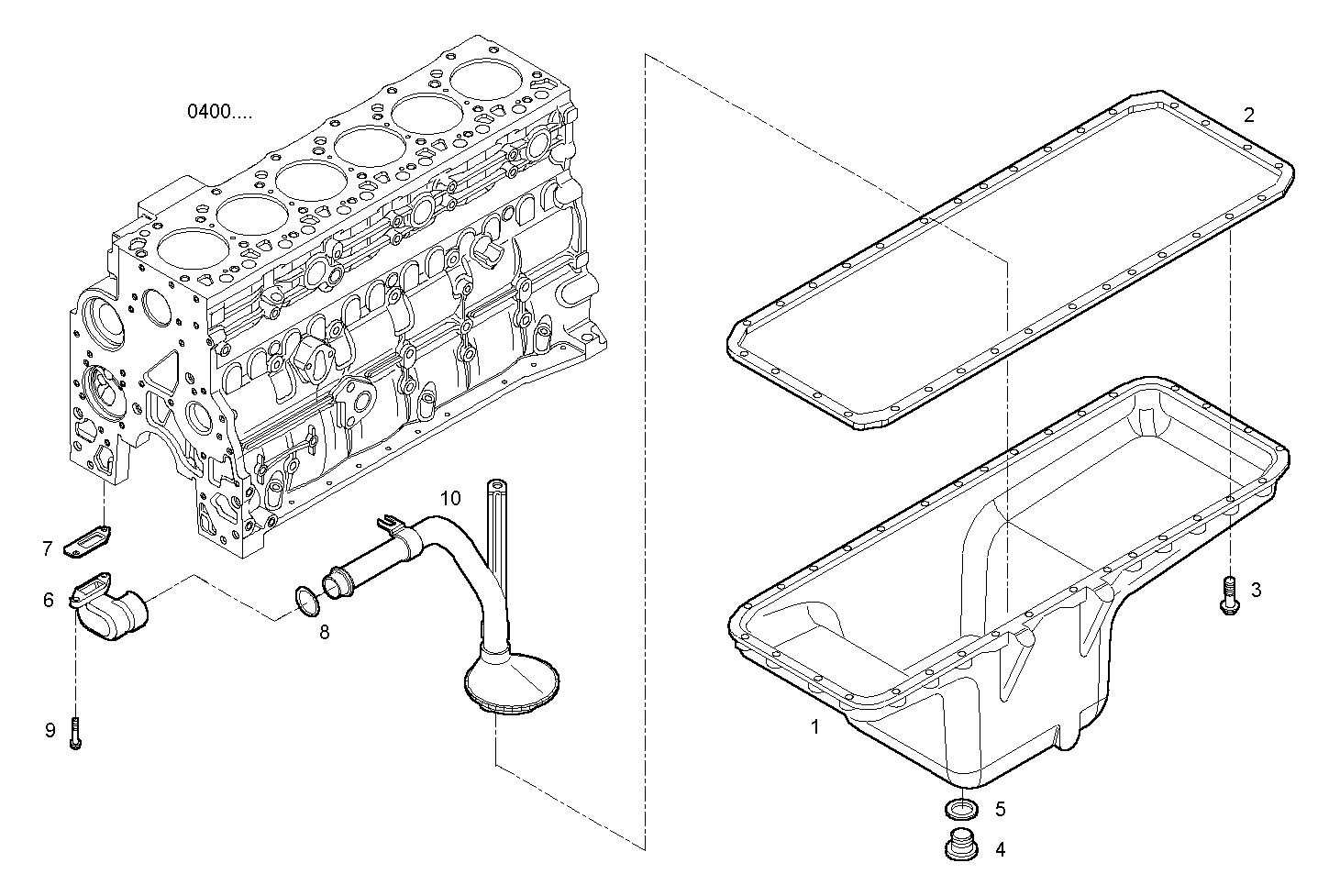 0400....

2

10

7

6

8

3

9

1

5

4