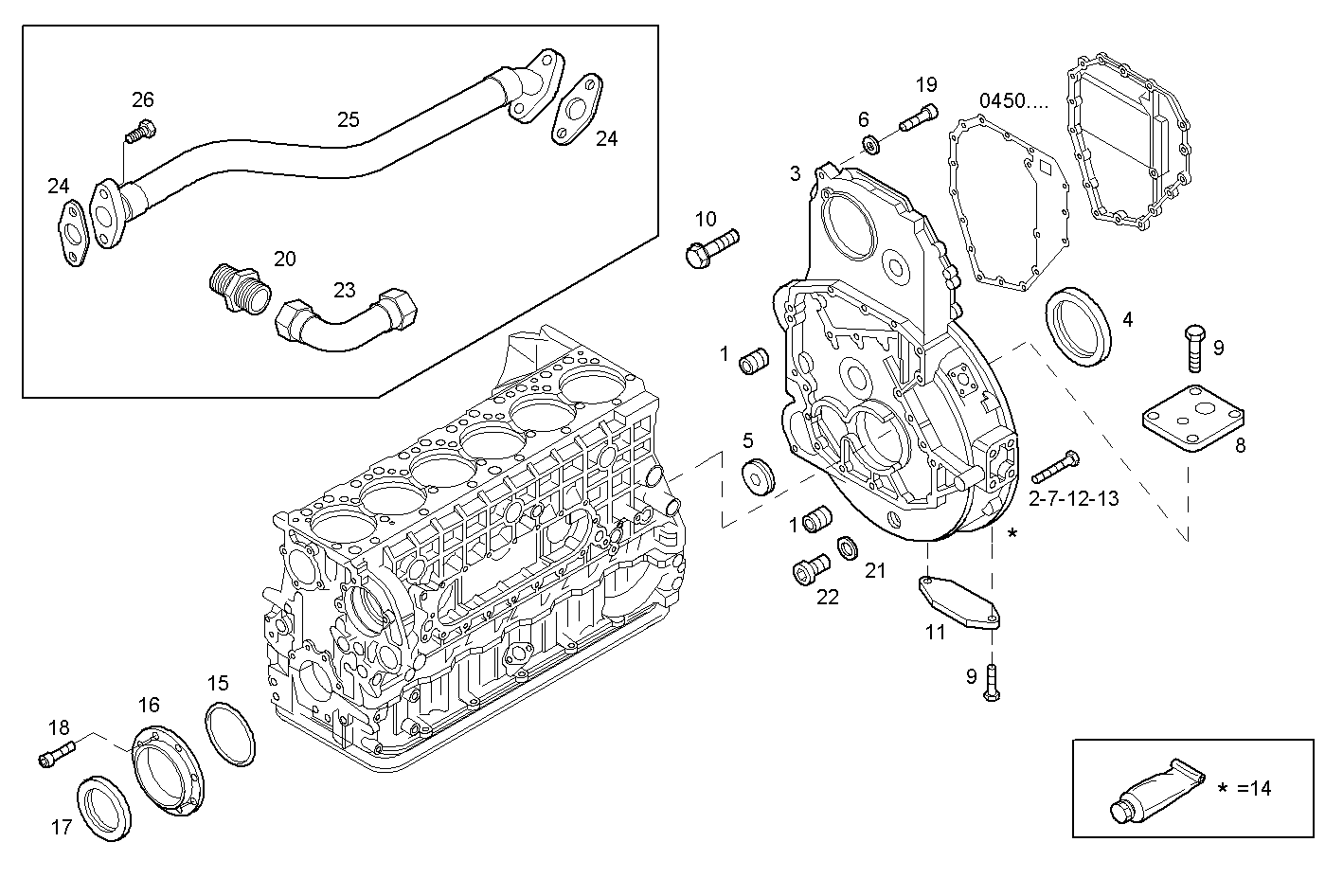 26
25
24
24
20
23
19
6
0450....
3
10
4
9
1
8
5
2-7-12-13
1
*
21
22
11
9
15
16
18
17
* =14