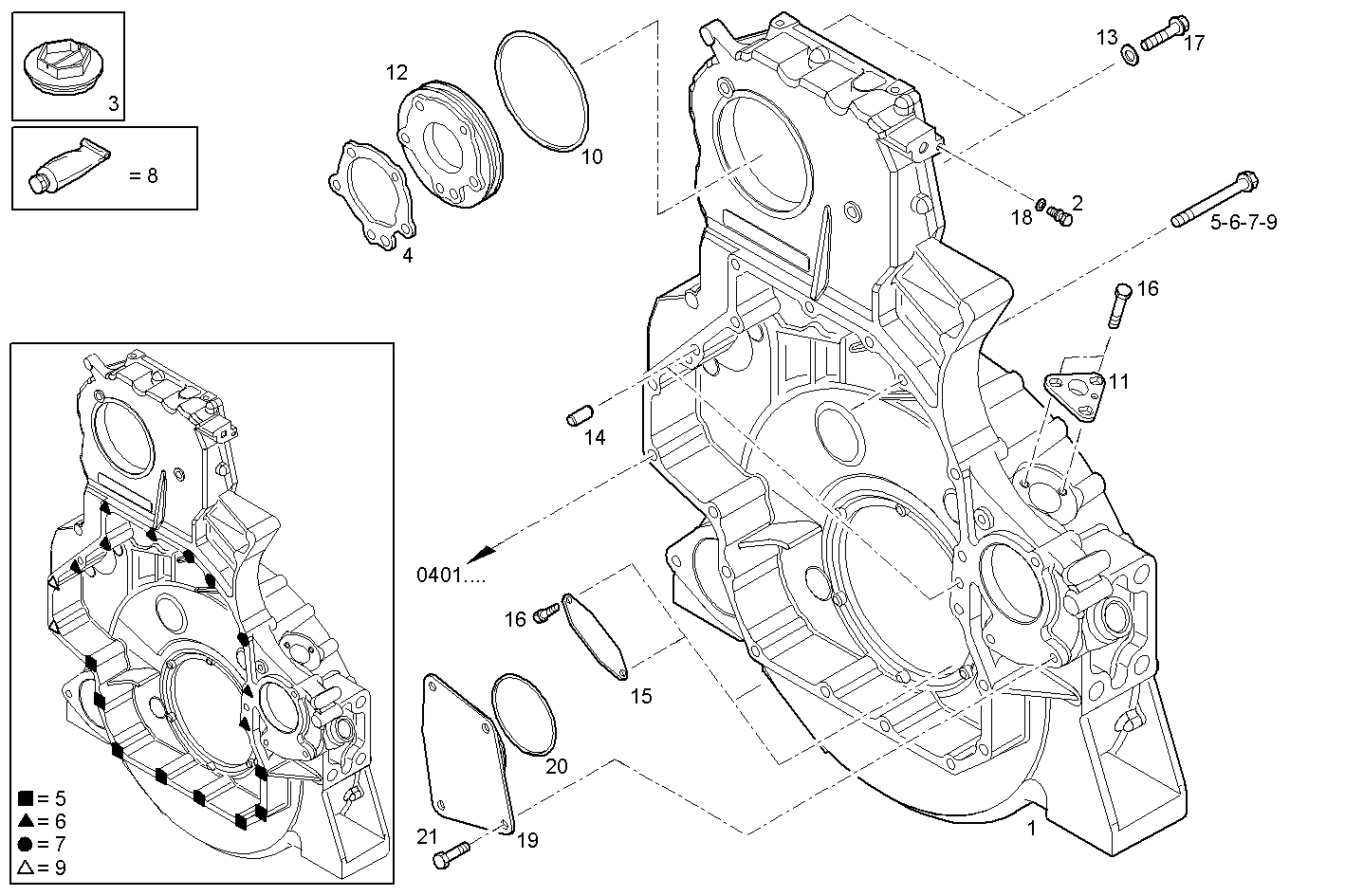 3

= 8

12

10

4

13

17

18

2

5-6-7-9

16

11

14

0401....

16

15

20

21

19

1

■ = 5
▲ = 6
● = 7
△ = 9