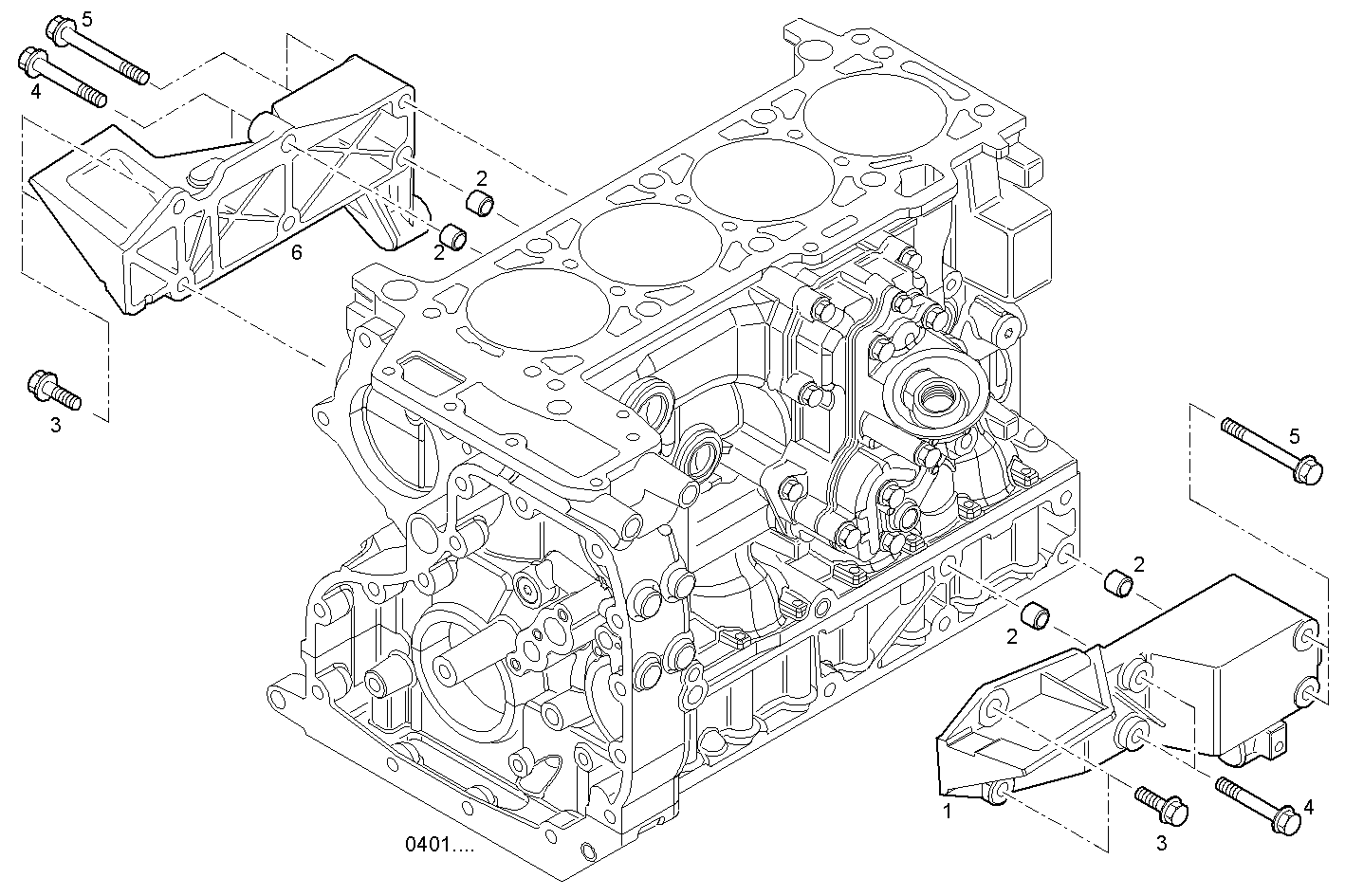 5
4
2
2
6
3
5
2
2
1
3
4
0401....