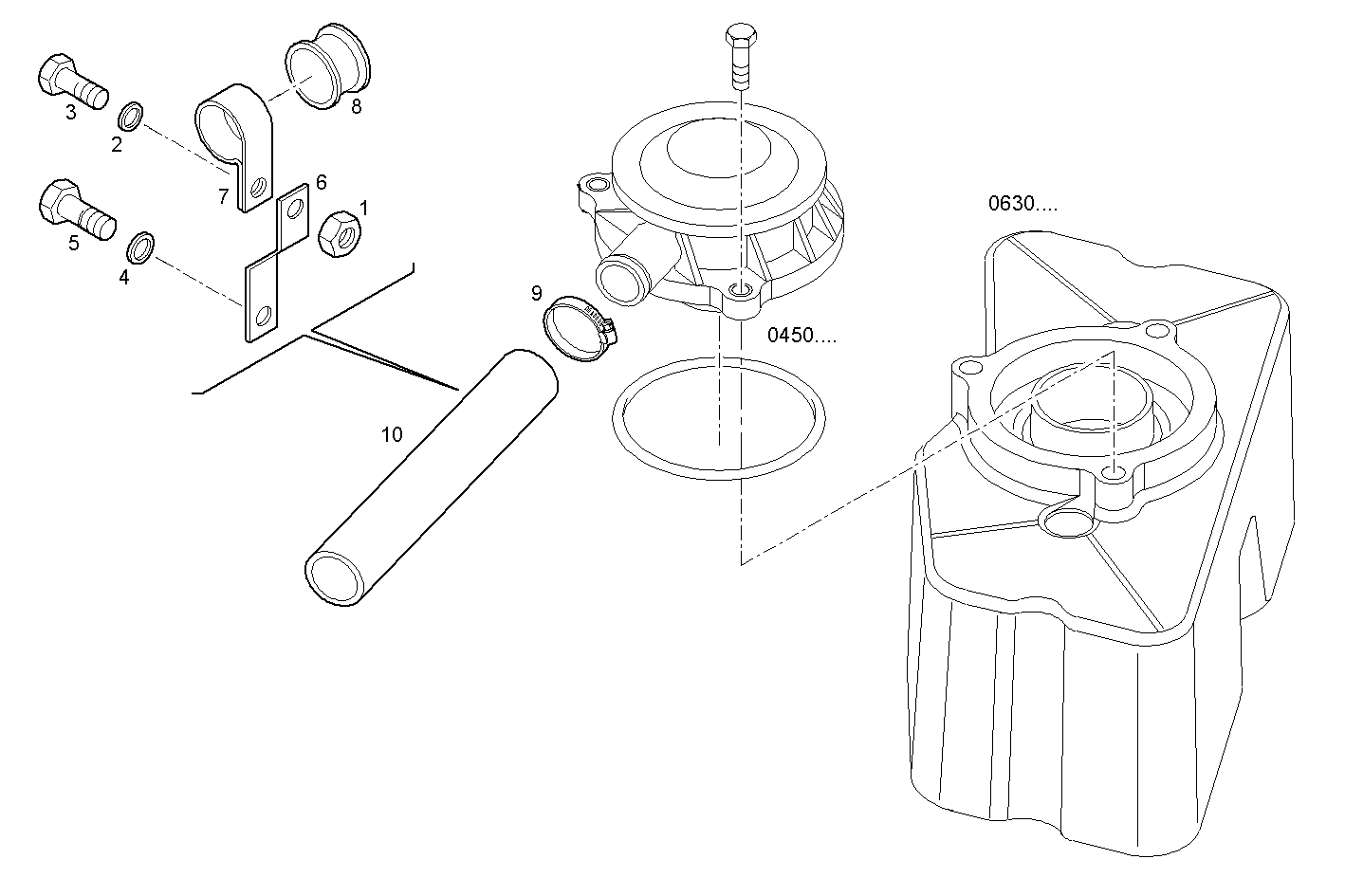 3
2
8
7
6
1
5
4
9
10
0450....
0630....