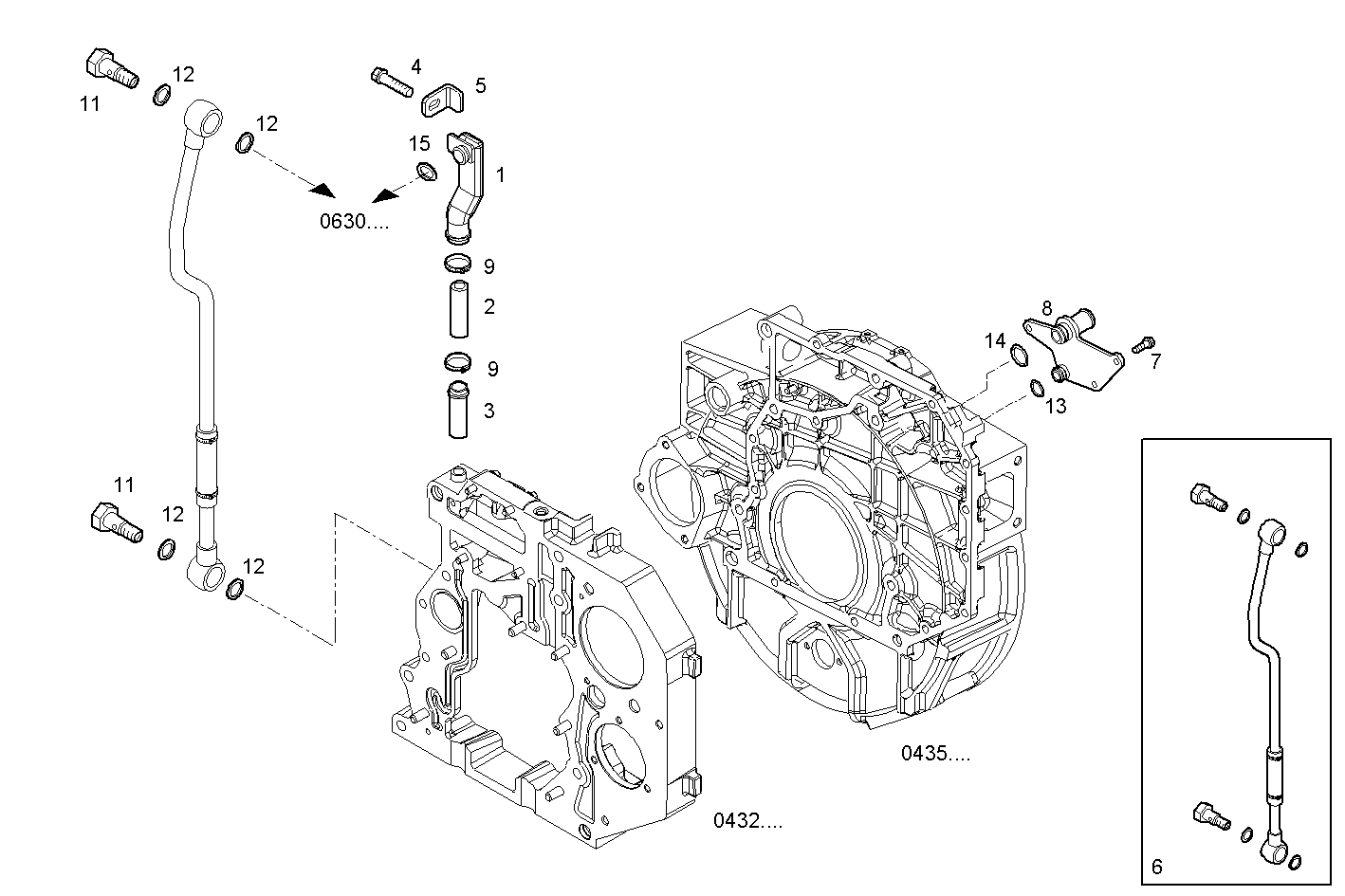 11
12
12
4
5
15
1
0630....
9
2
9
3
8
14
7
13
11
12
12
0435....
0432....
6