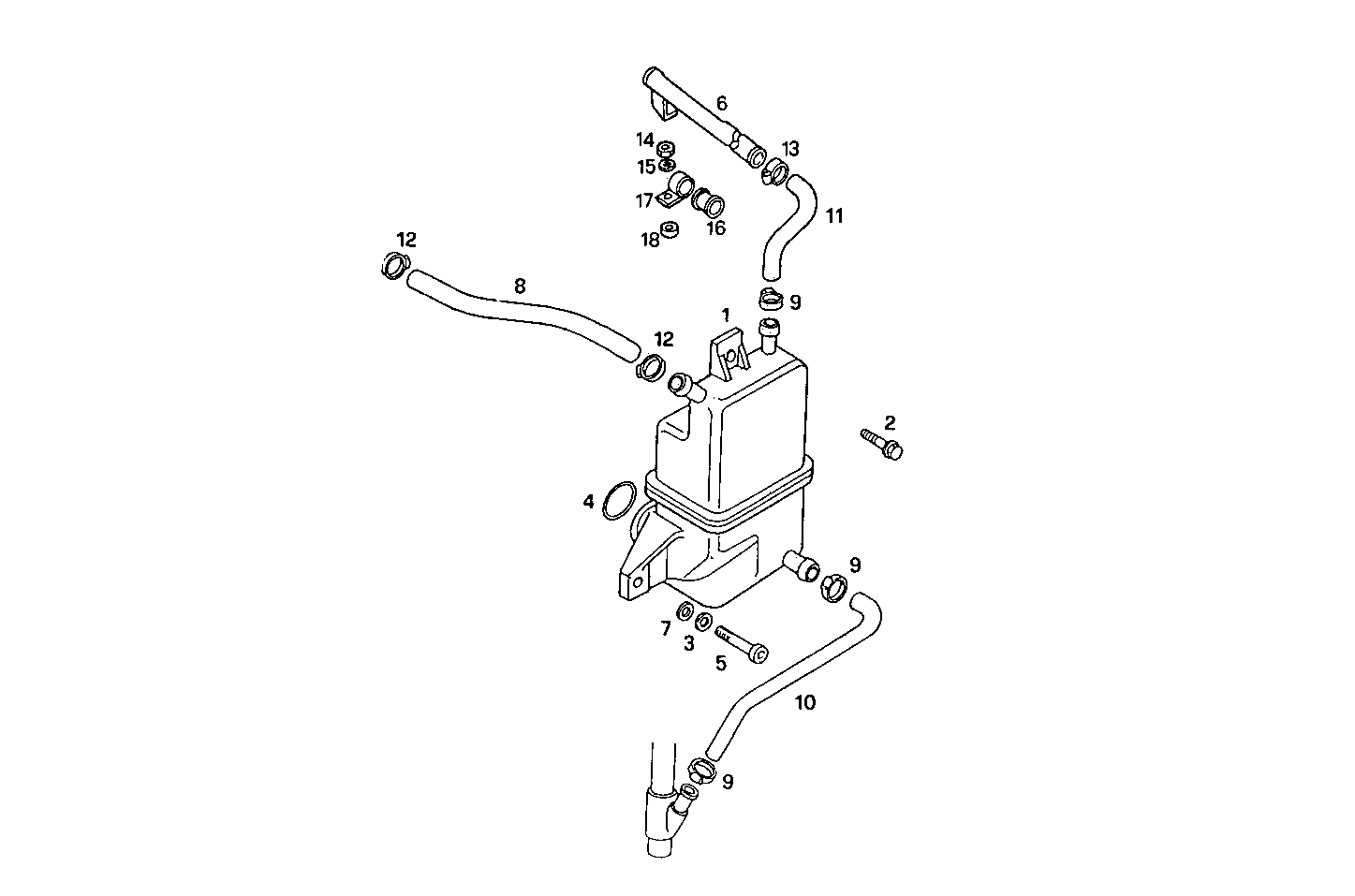 6
14
13
15
17
16
11
18
12
8
9
1
12
2
4
9
7
3
5
10
9