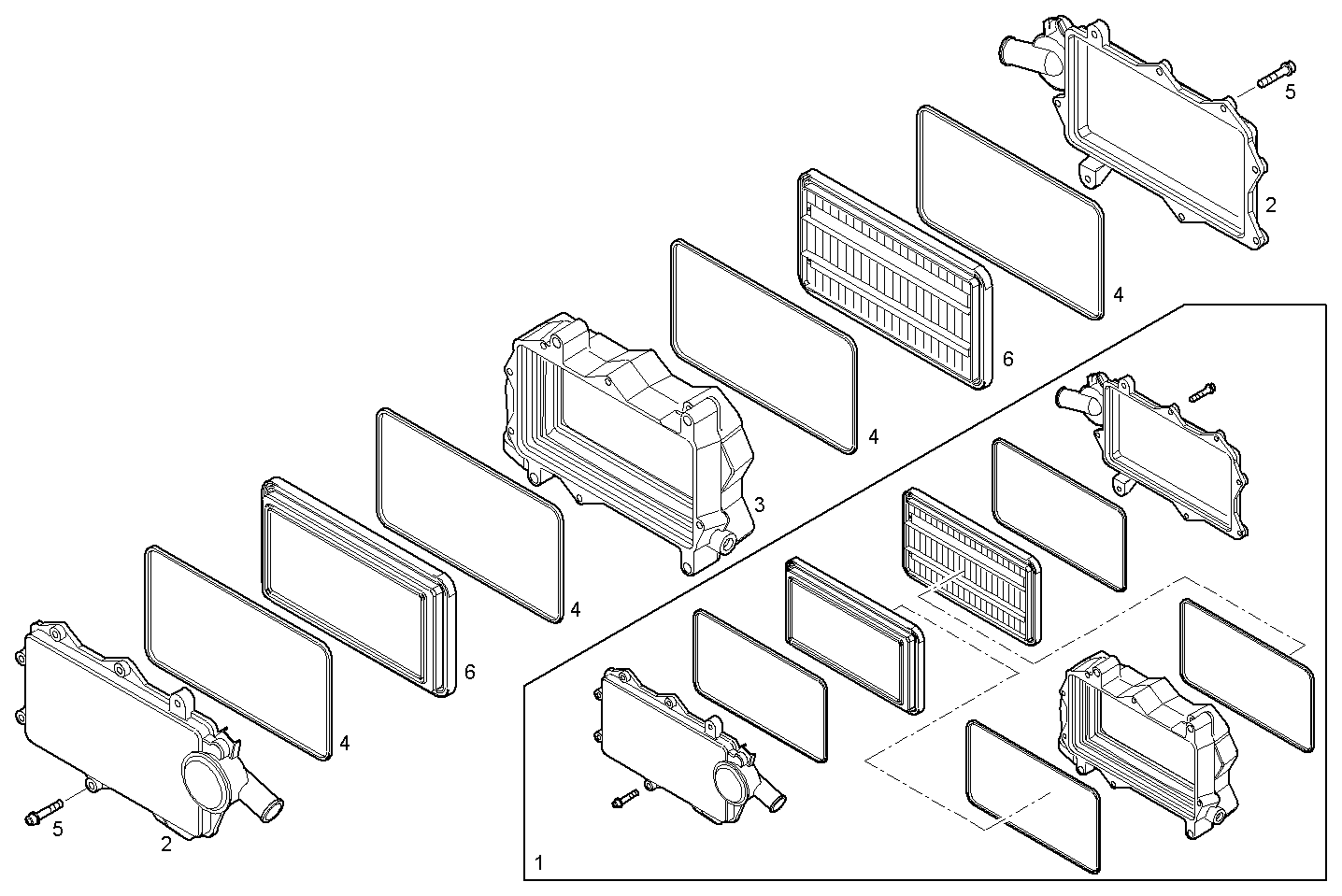 5
2
4
6
4
3
4
6
4
5
2
1