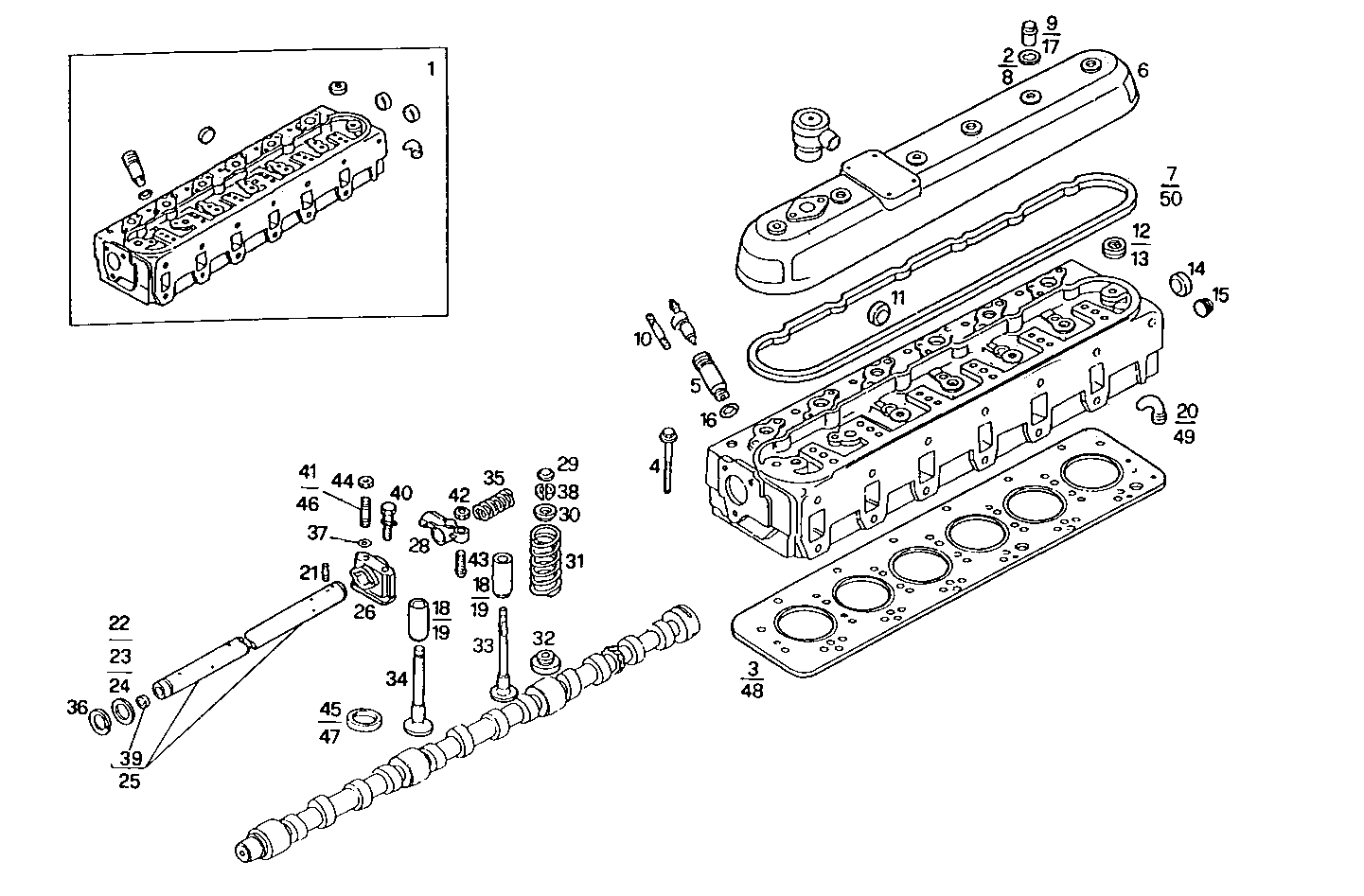 1
9
17
2
8
6
7
50
12
13
14
15
11
10
5
16
20
49
4
41
46
44
40
42
35
29
38
30
37
28
43
31
21
26
18
19
18
19
22
23
24
33
32
34
36
45
47
39
25
3
48