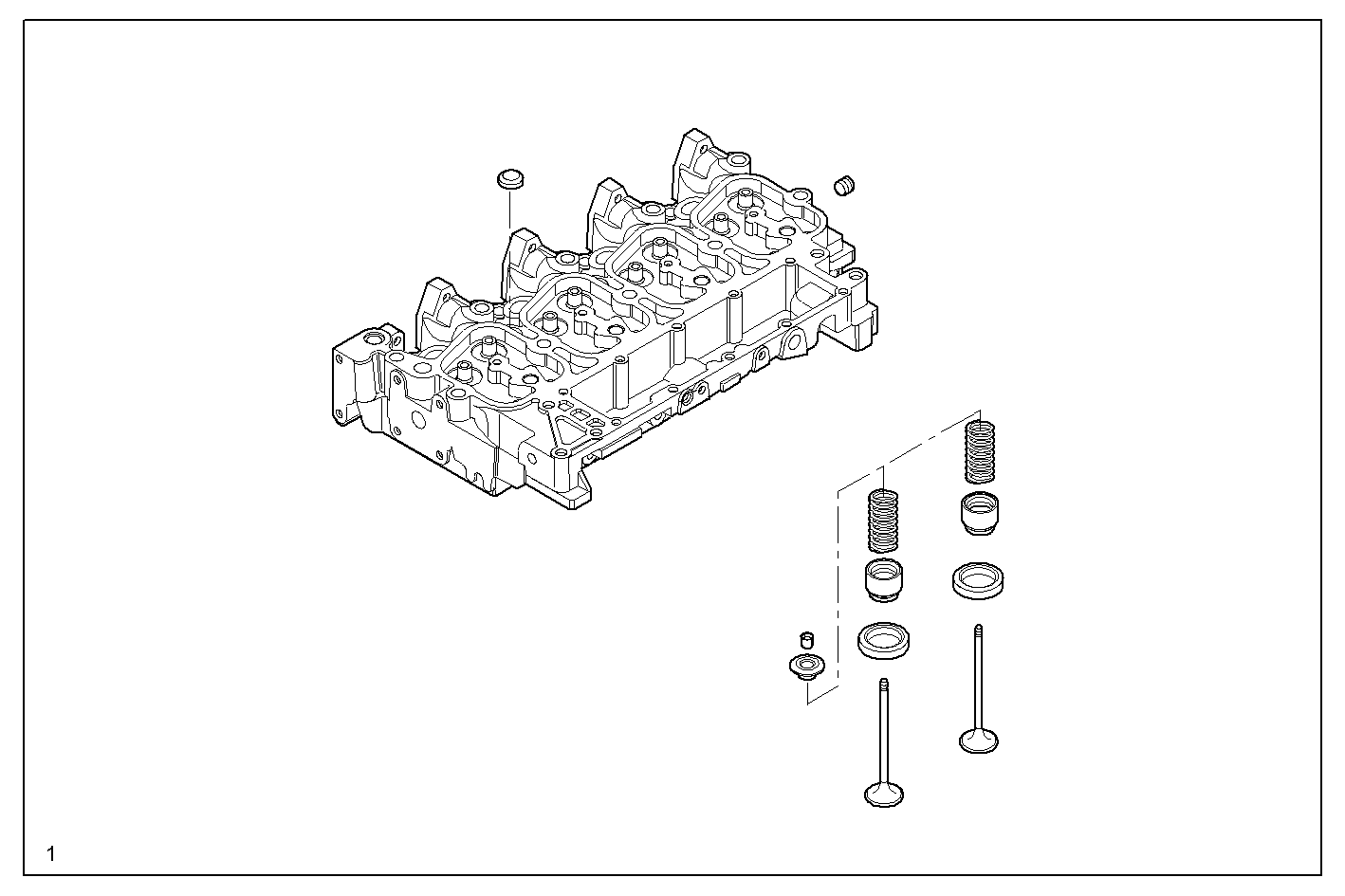 1