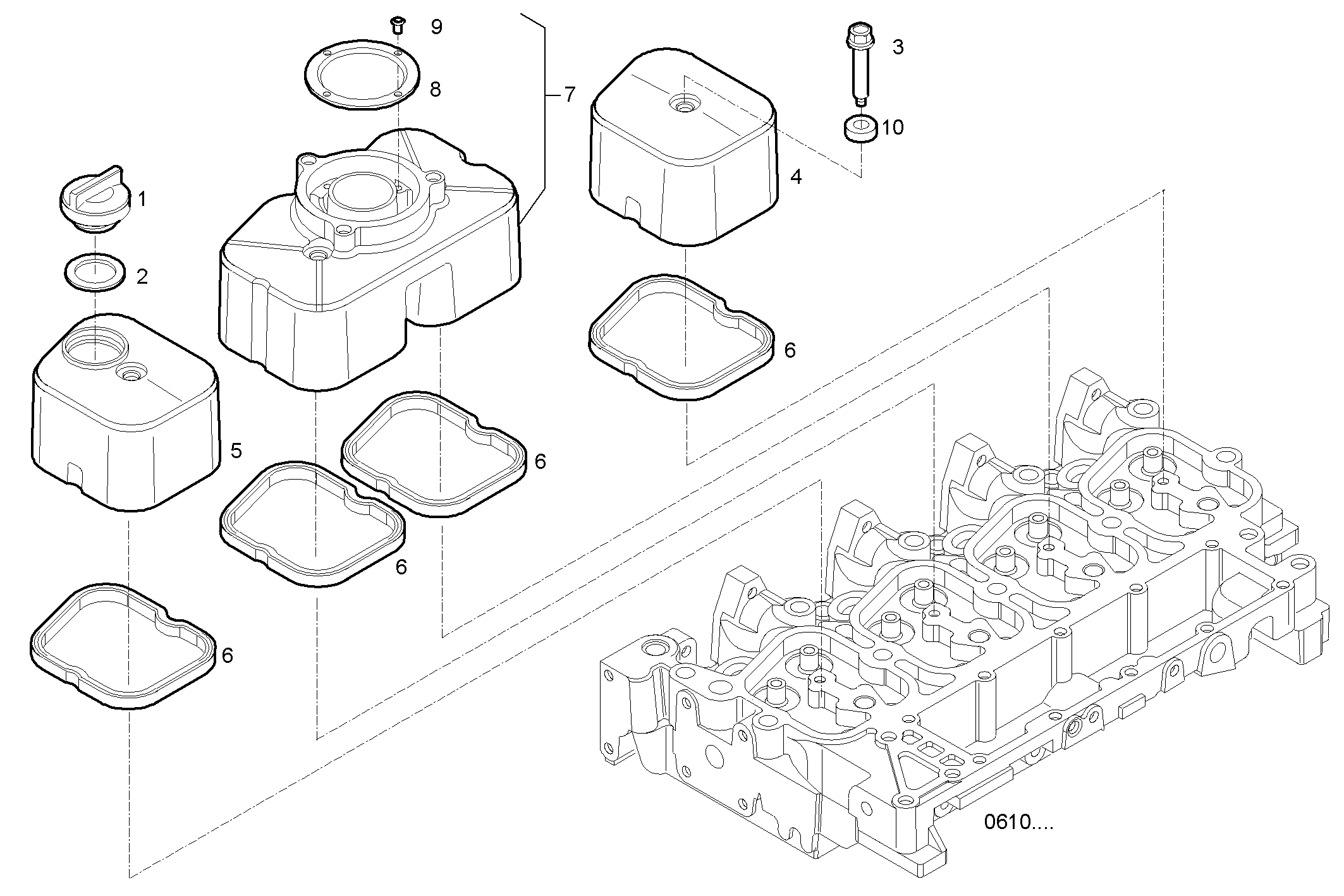 9
3
8
7
10
4
1
2
6
5
6
6
6
0610....