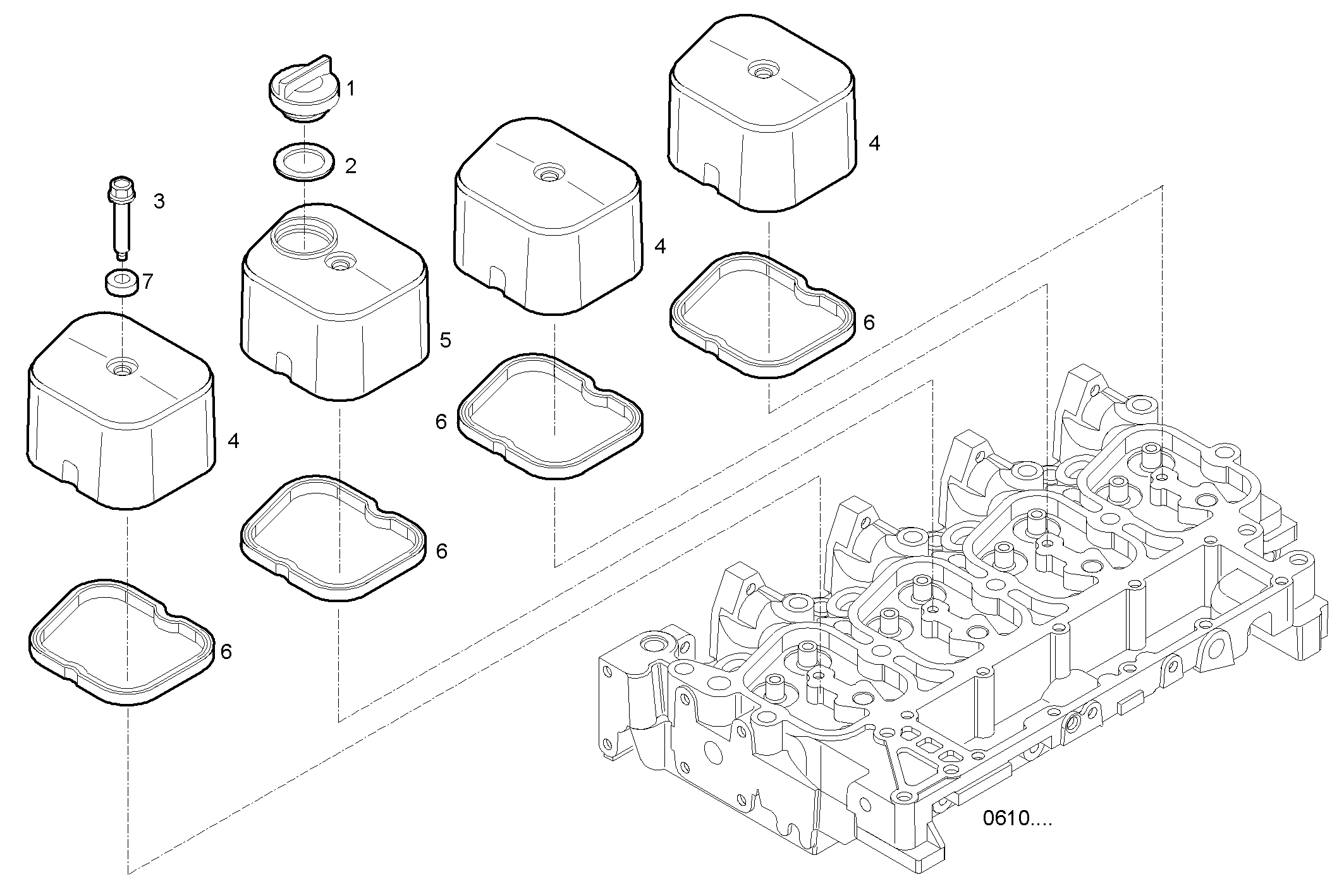 1
2
3
7
4
5
4
4
6
6
6
6
0610....