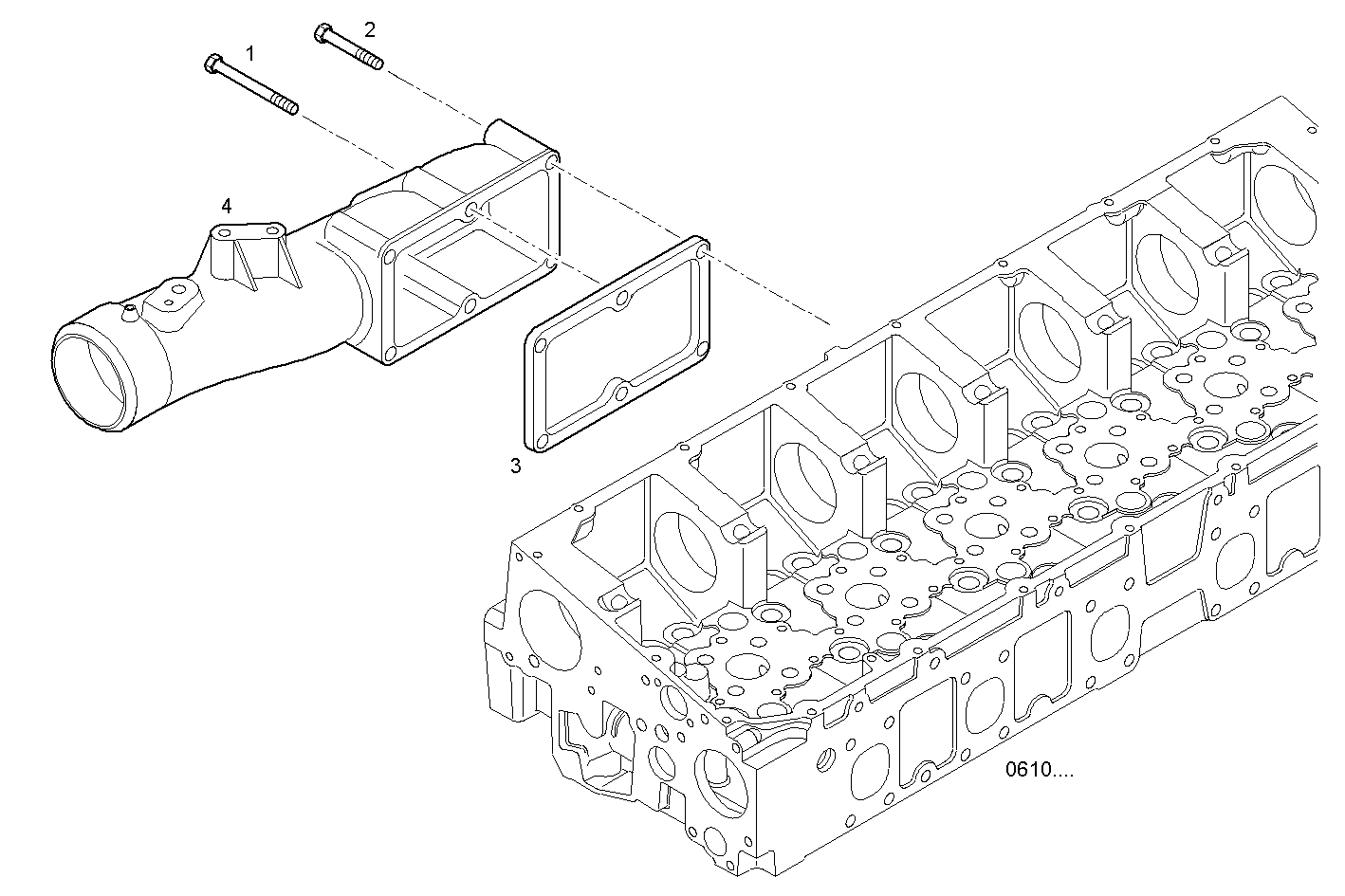 1
2
4
3
0610....