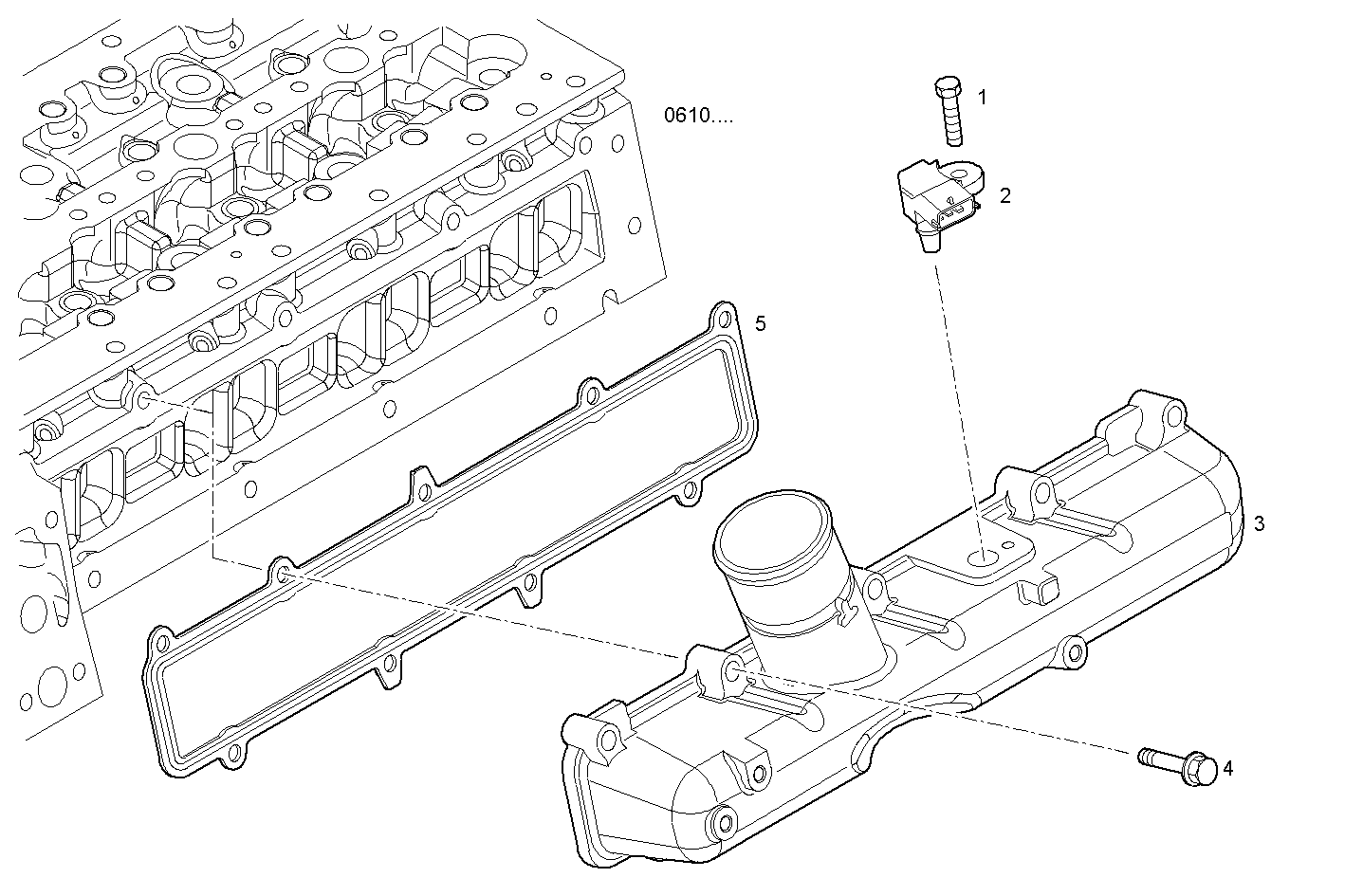 0610....

1

2

5

3

4