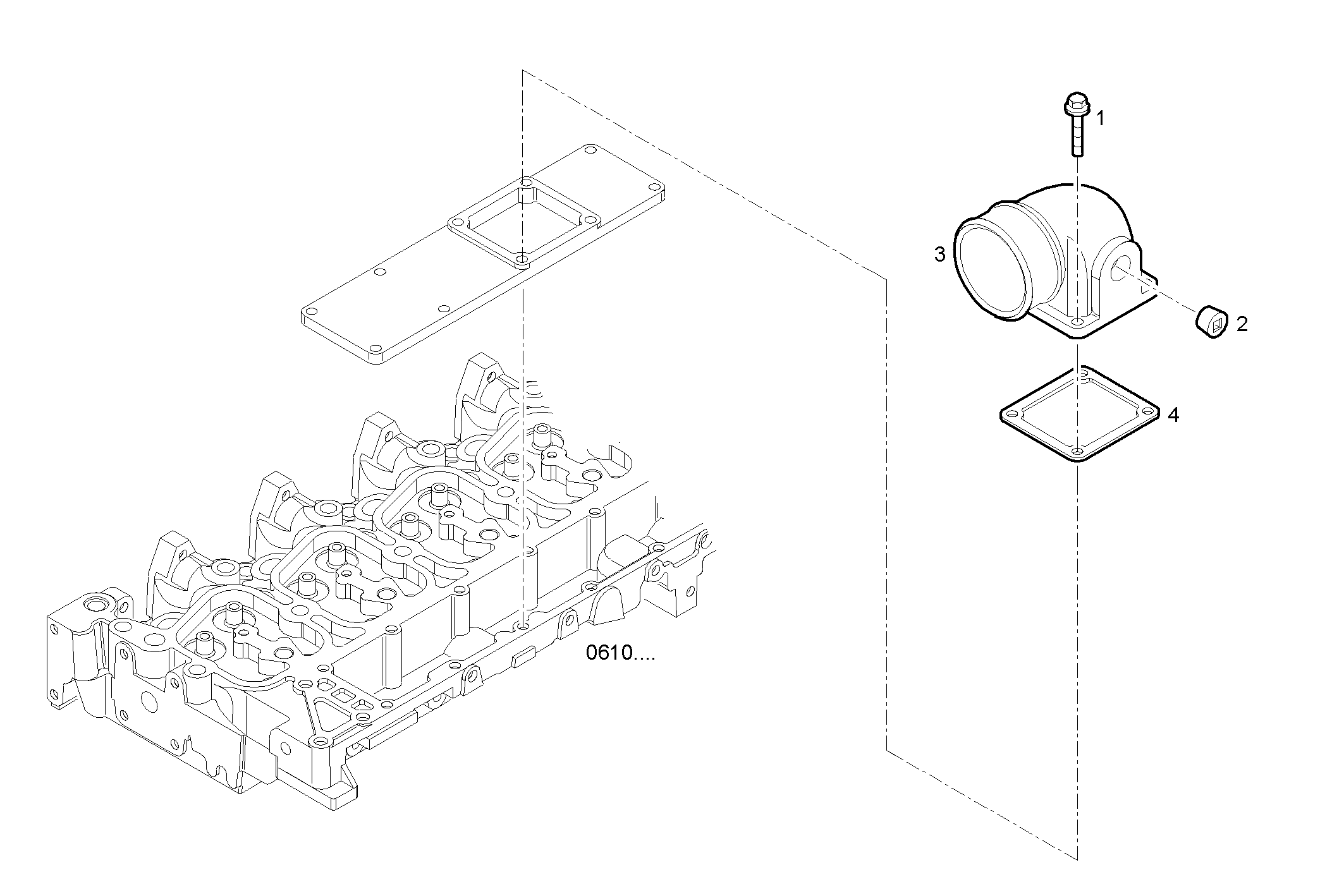 1
3
2
4
0610....