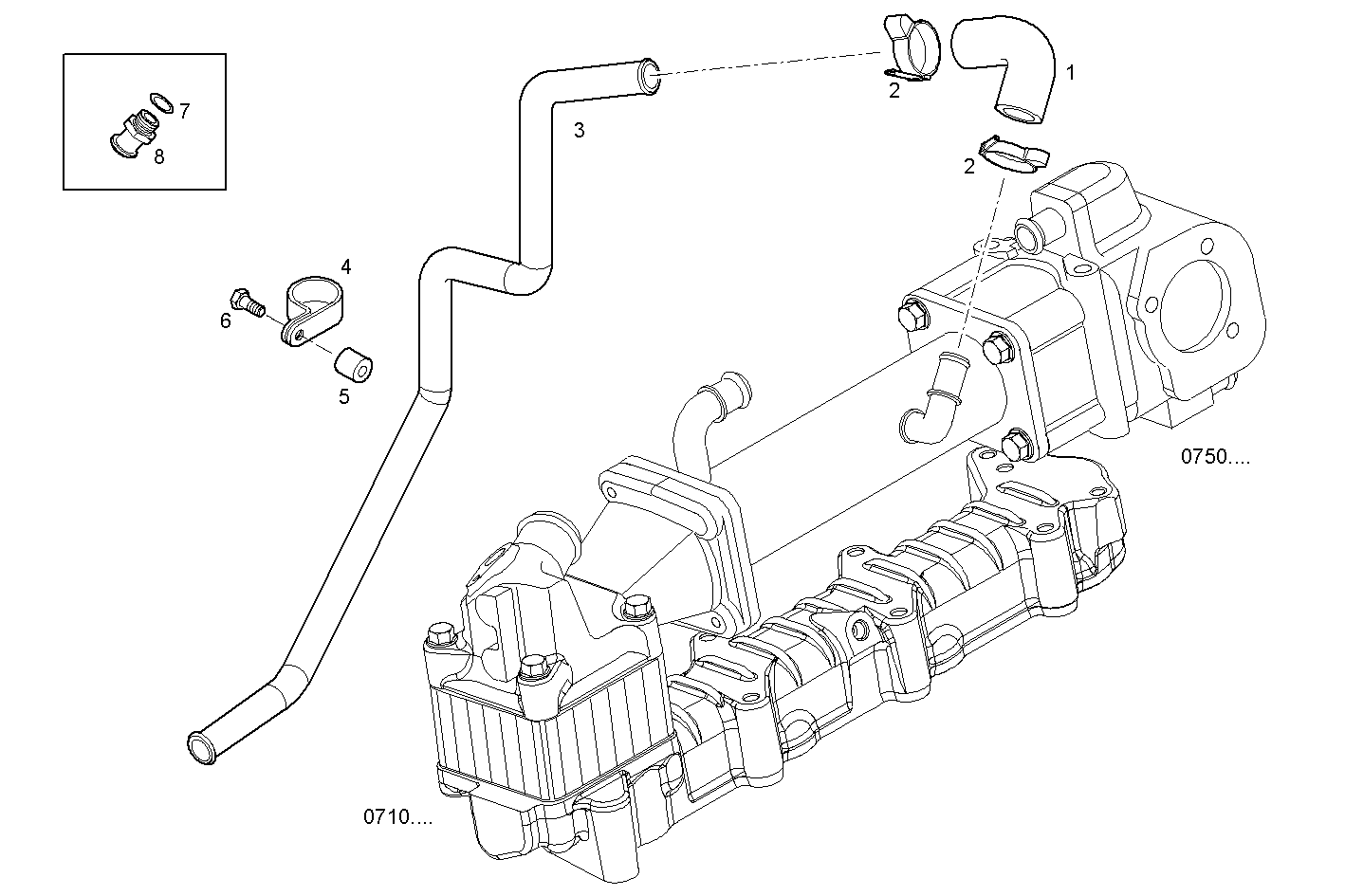 7
8
2
1
3
2
4
6
5
0750....
0710....