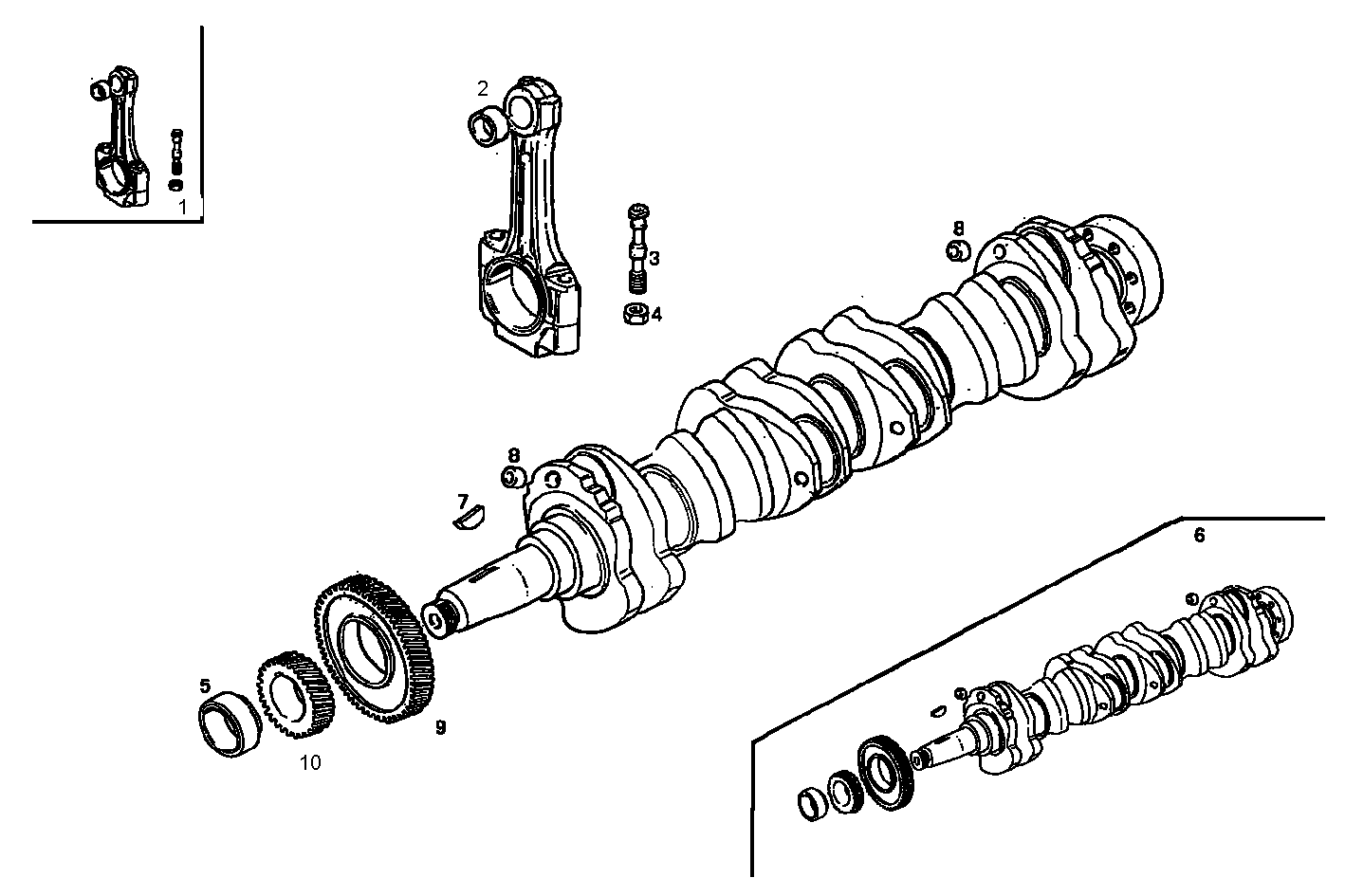 1
2
3
4
8
8
7
6
5
10
9