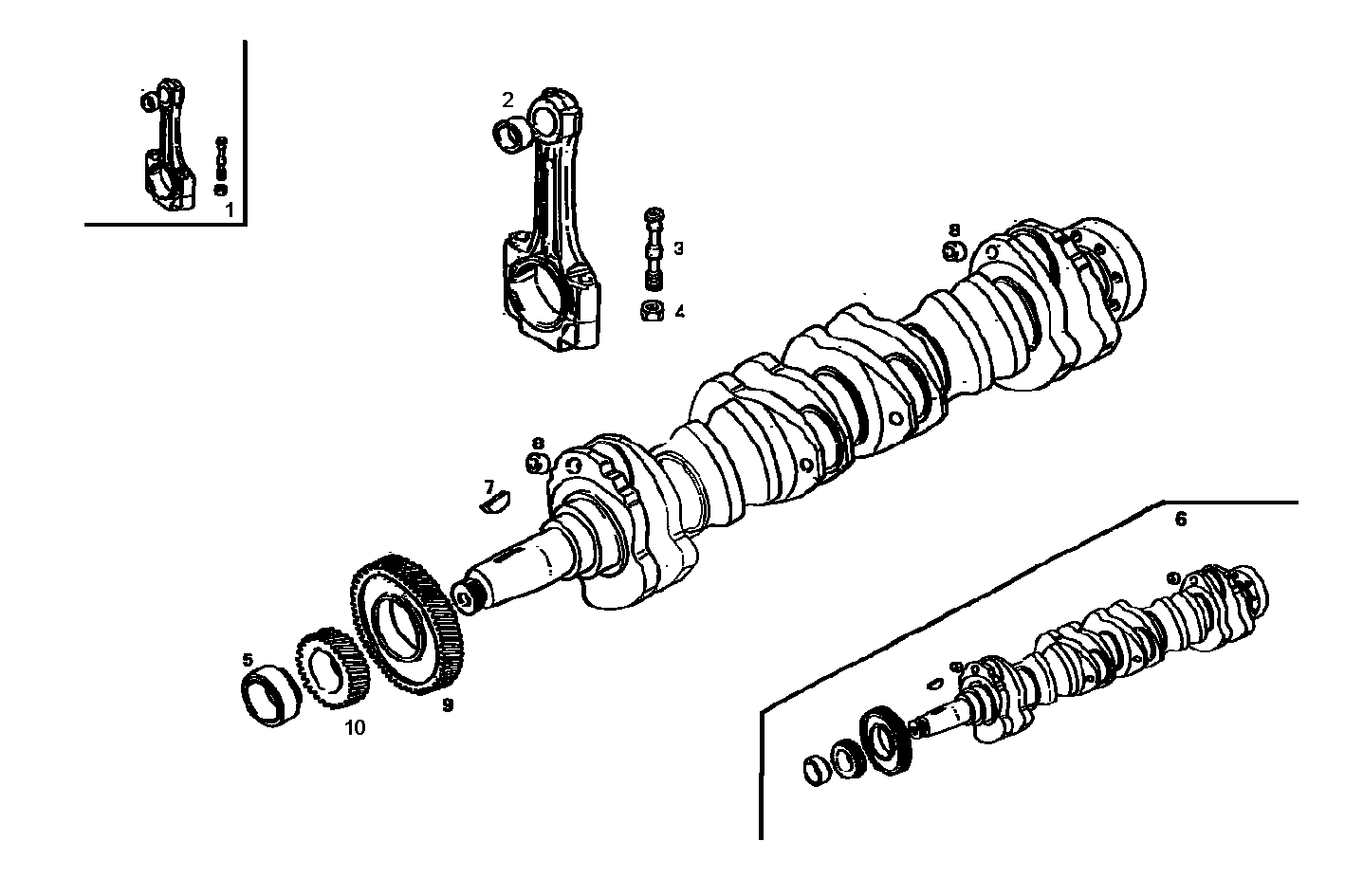 1
2
3
4
8
8
7
6
5
10
9