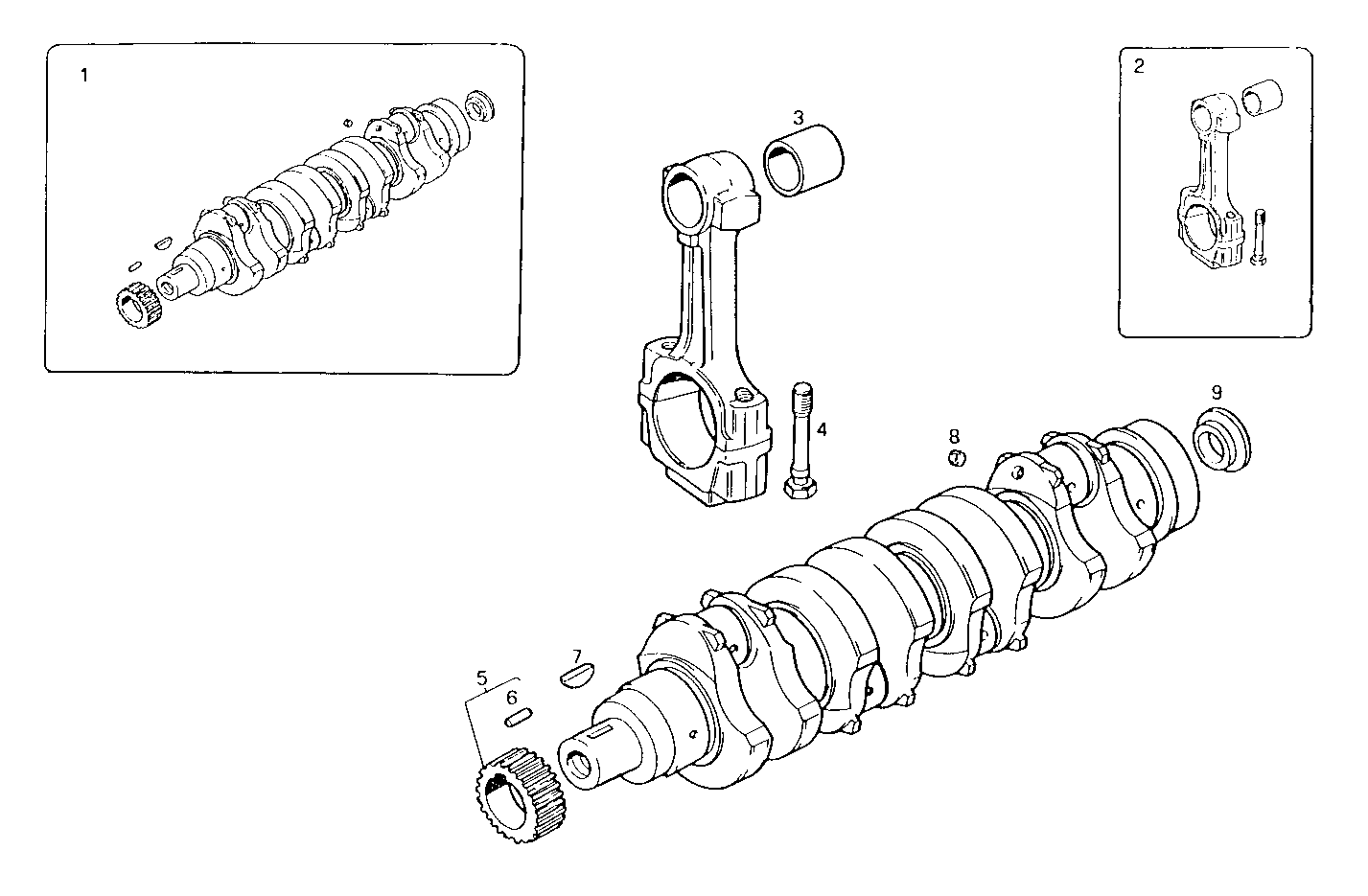 1

2

3

4

8

9

7

5

6