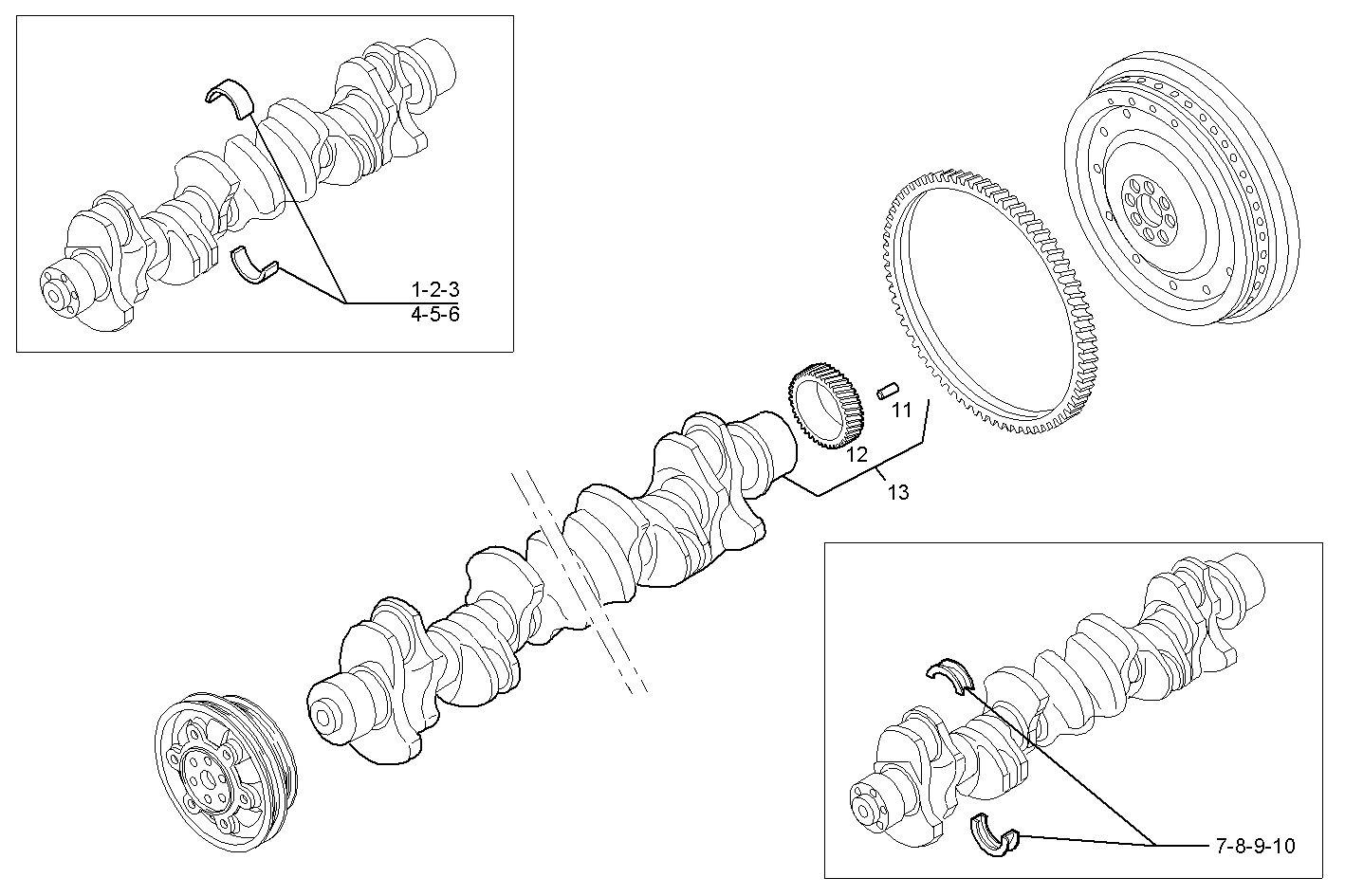 1-2-3
4-5-6

11

12

13

7-8-9-10