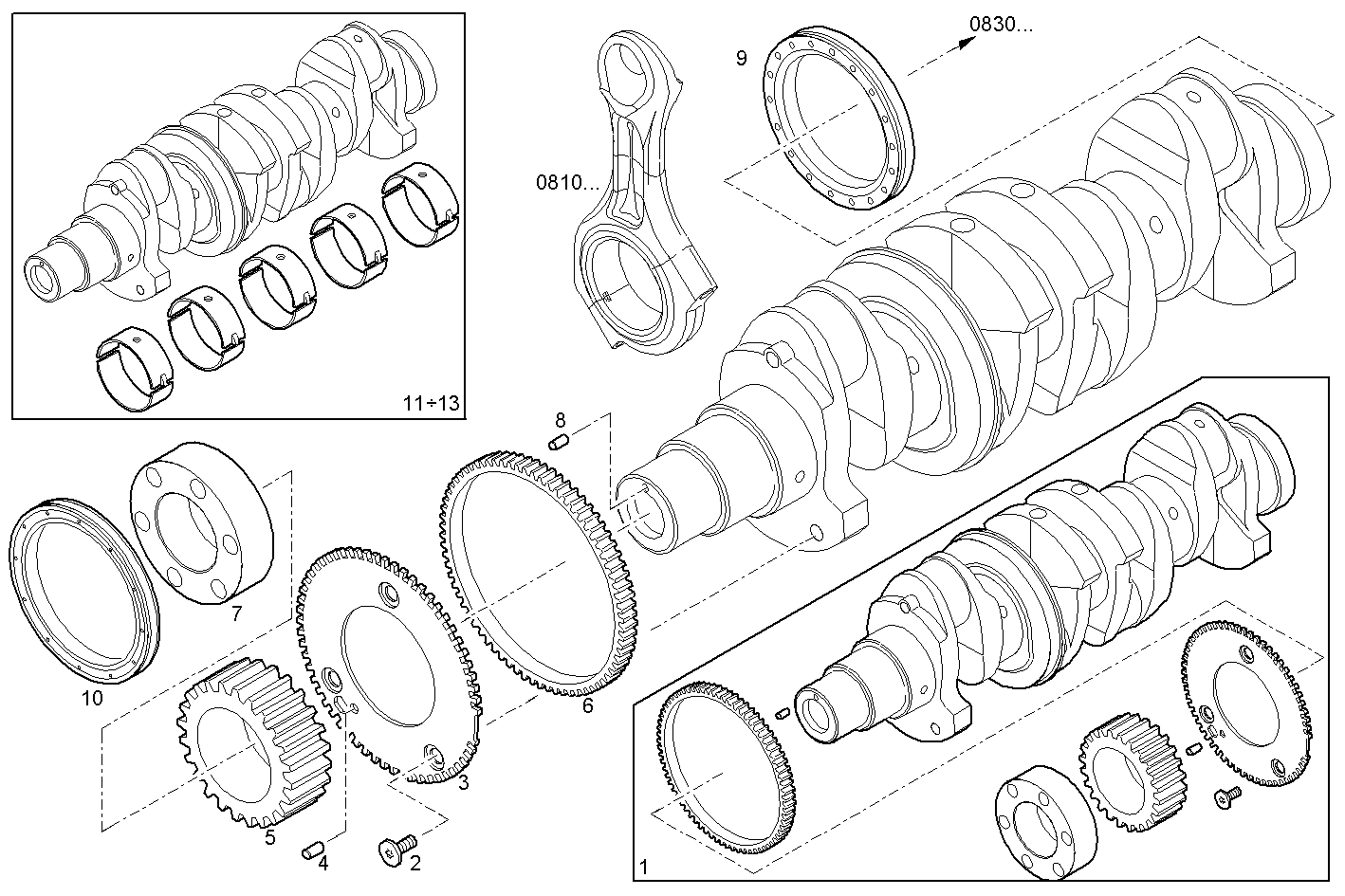 0830...
9
0810...
11÷13
8
7
10
6
3
5
4
2
1