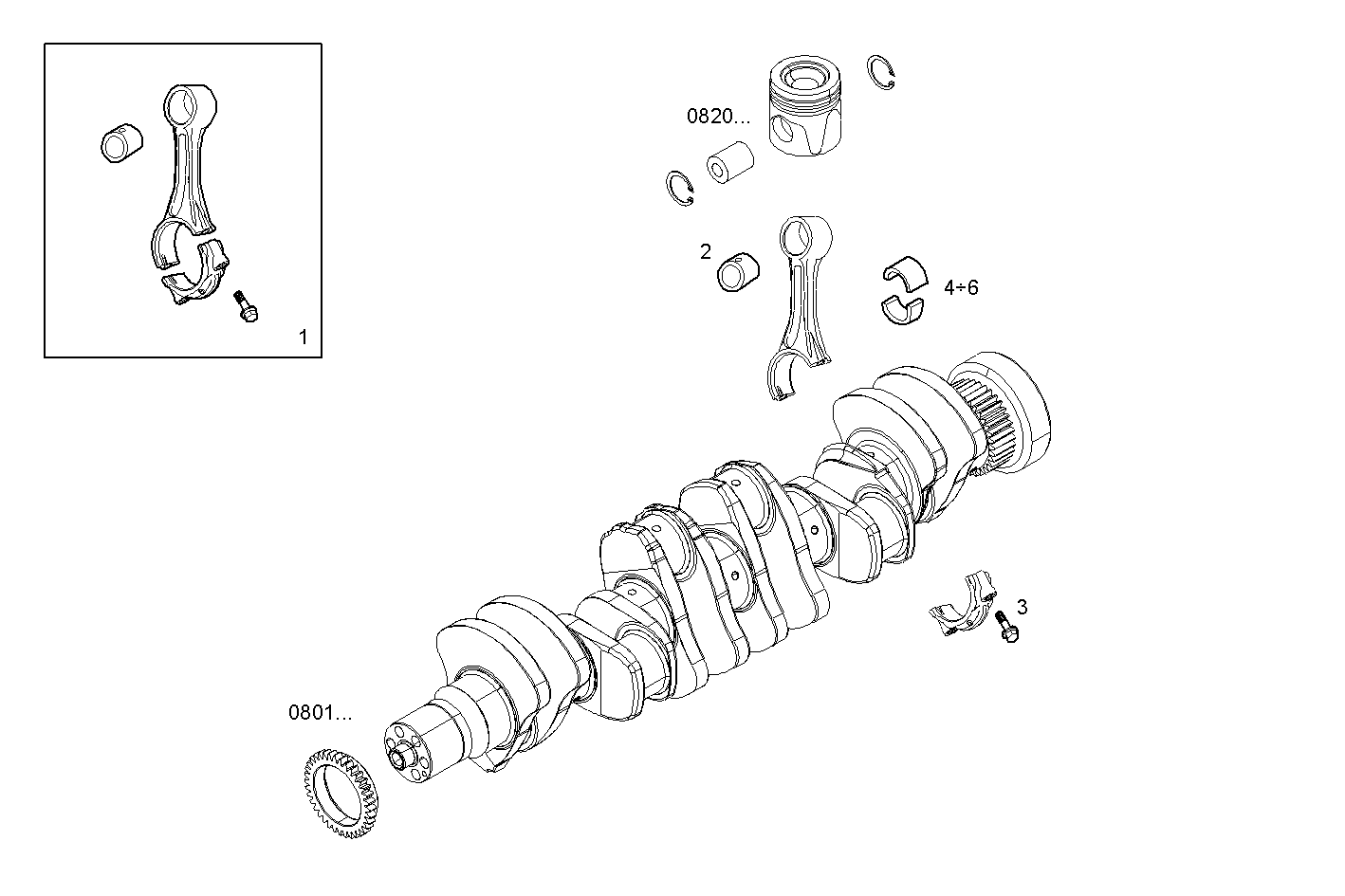 1

0820...

2

4÷6

3

0801...