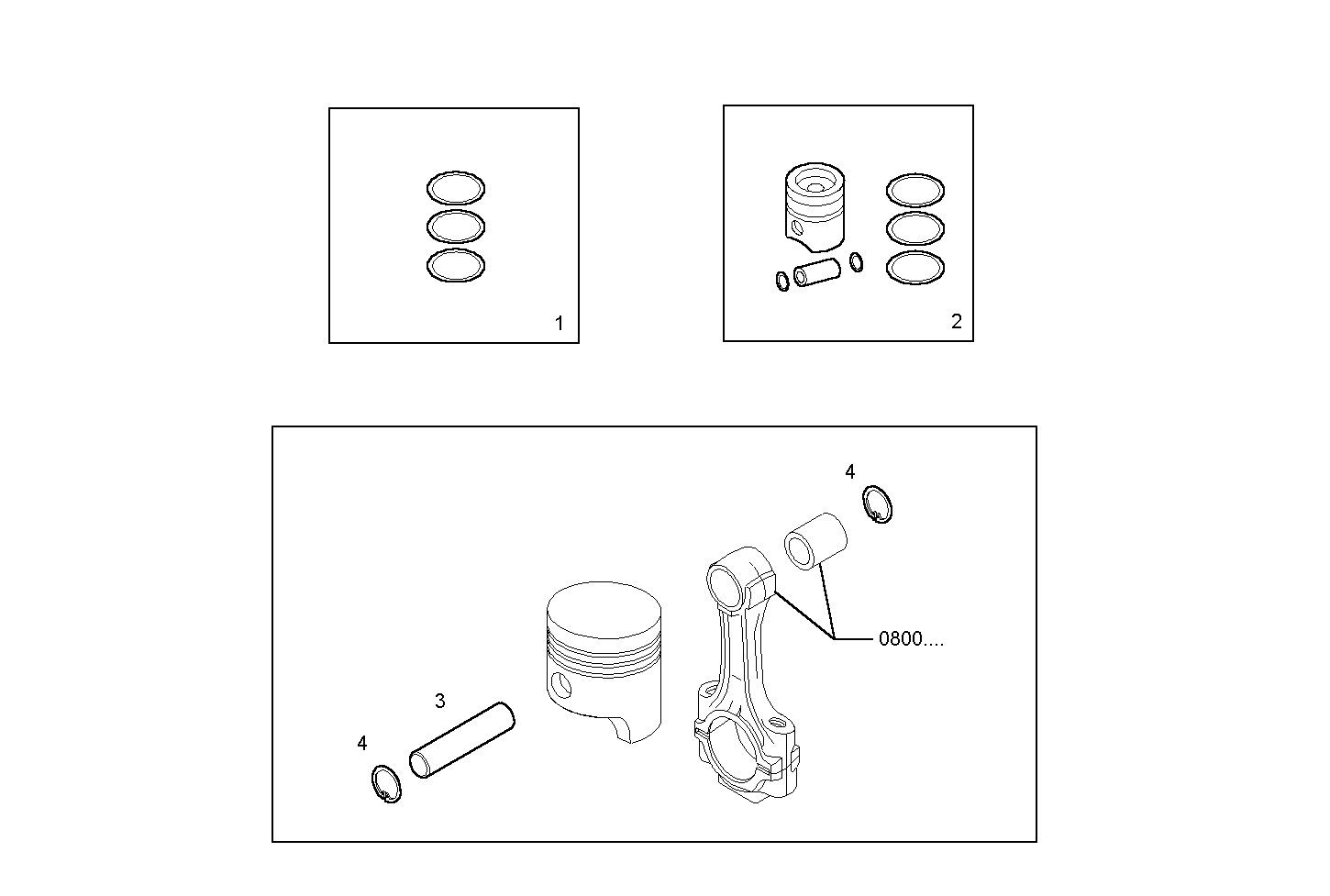 1

2

4

0800....

3

4