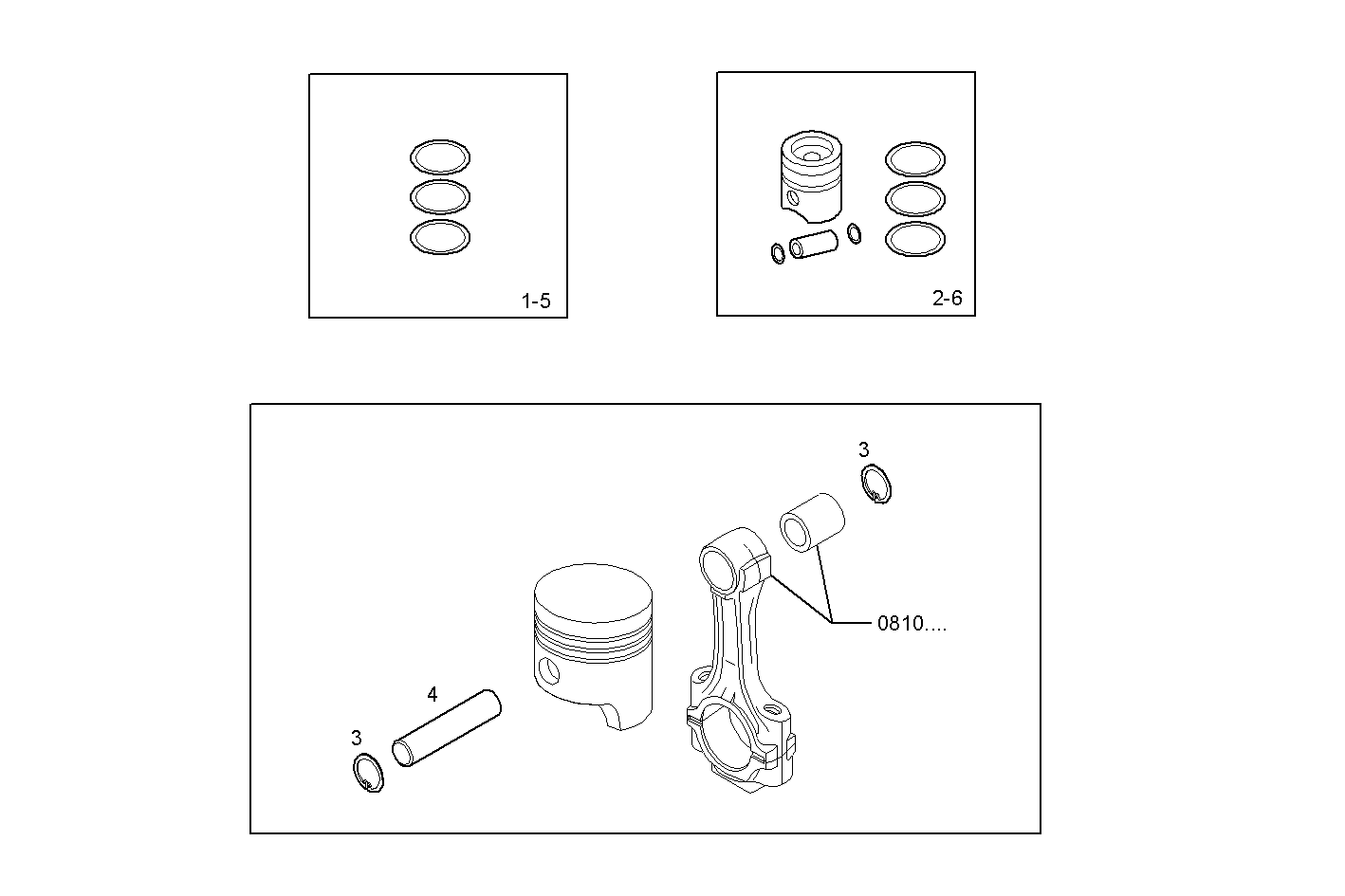 1-5

2-6

3

0810....

4

3