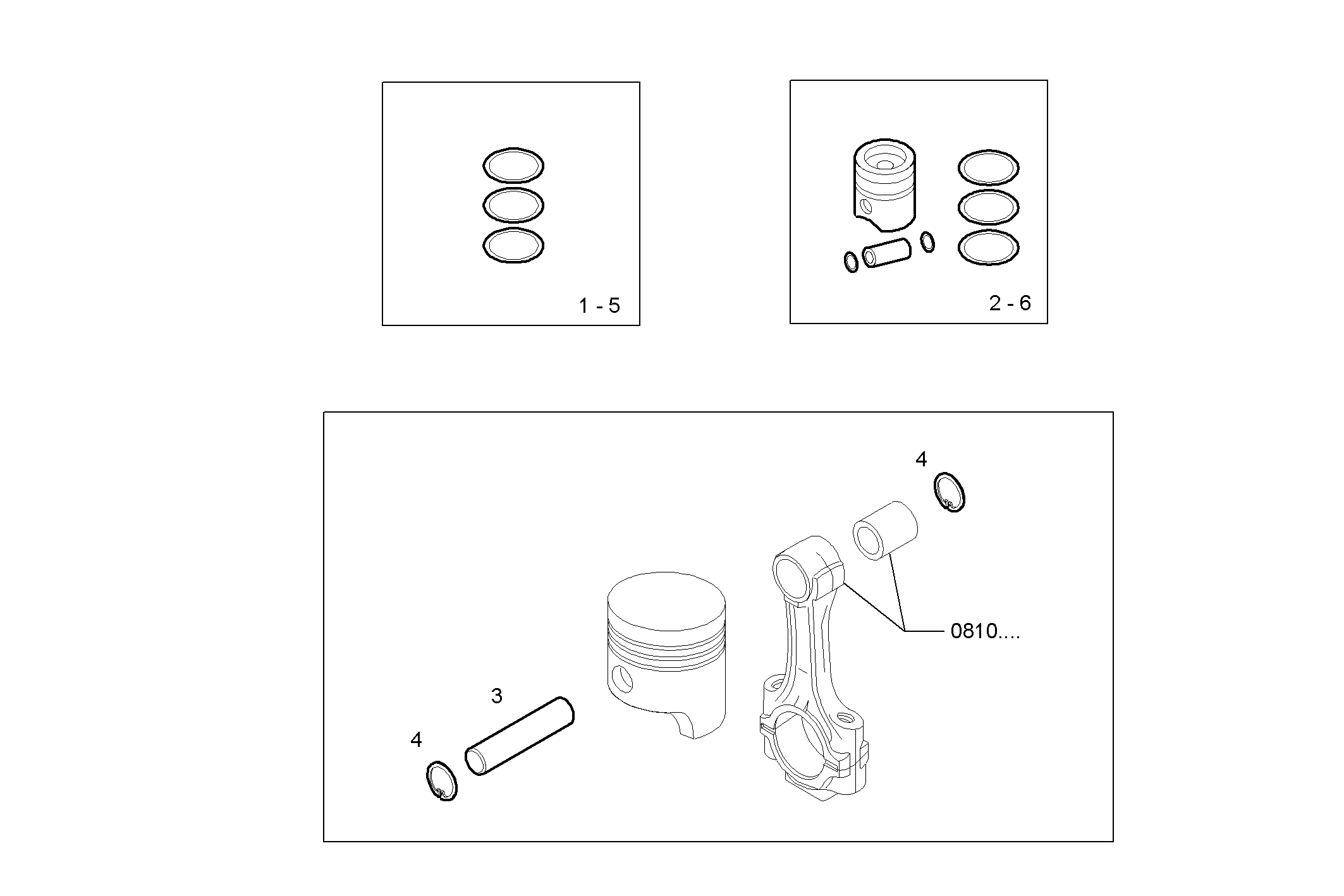 1 - 5

2 - 6

4

0810....

3

4