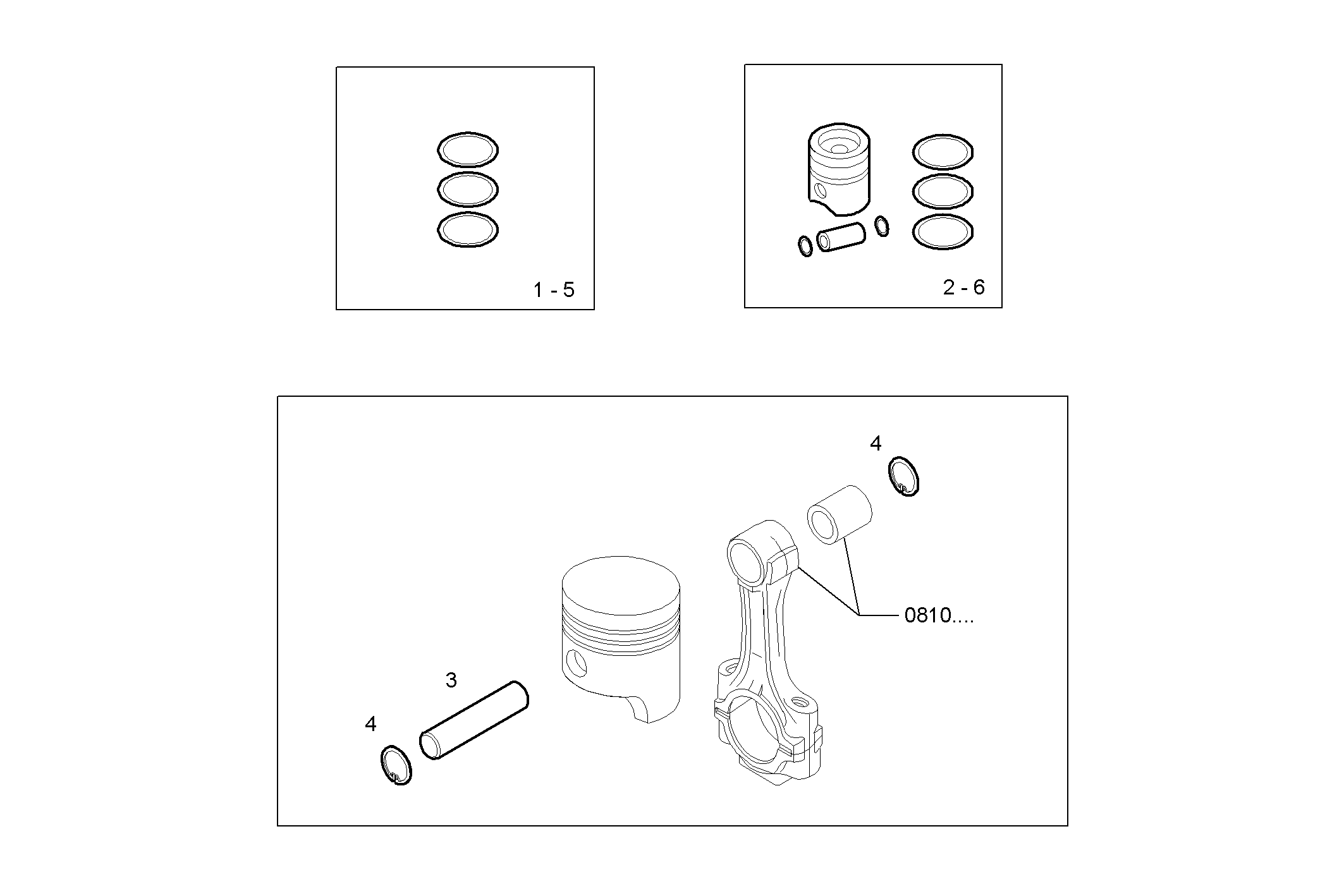 1 - 5

2 - 6

4

0810....

3

4