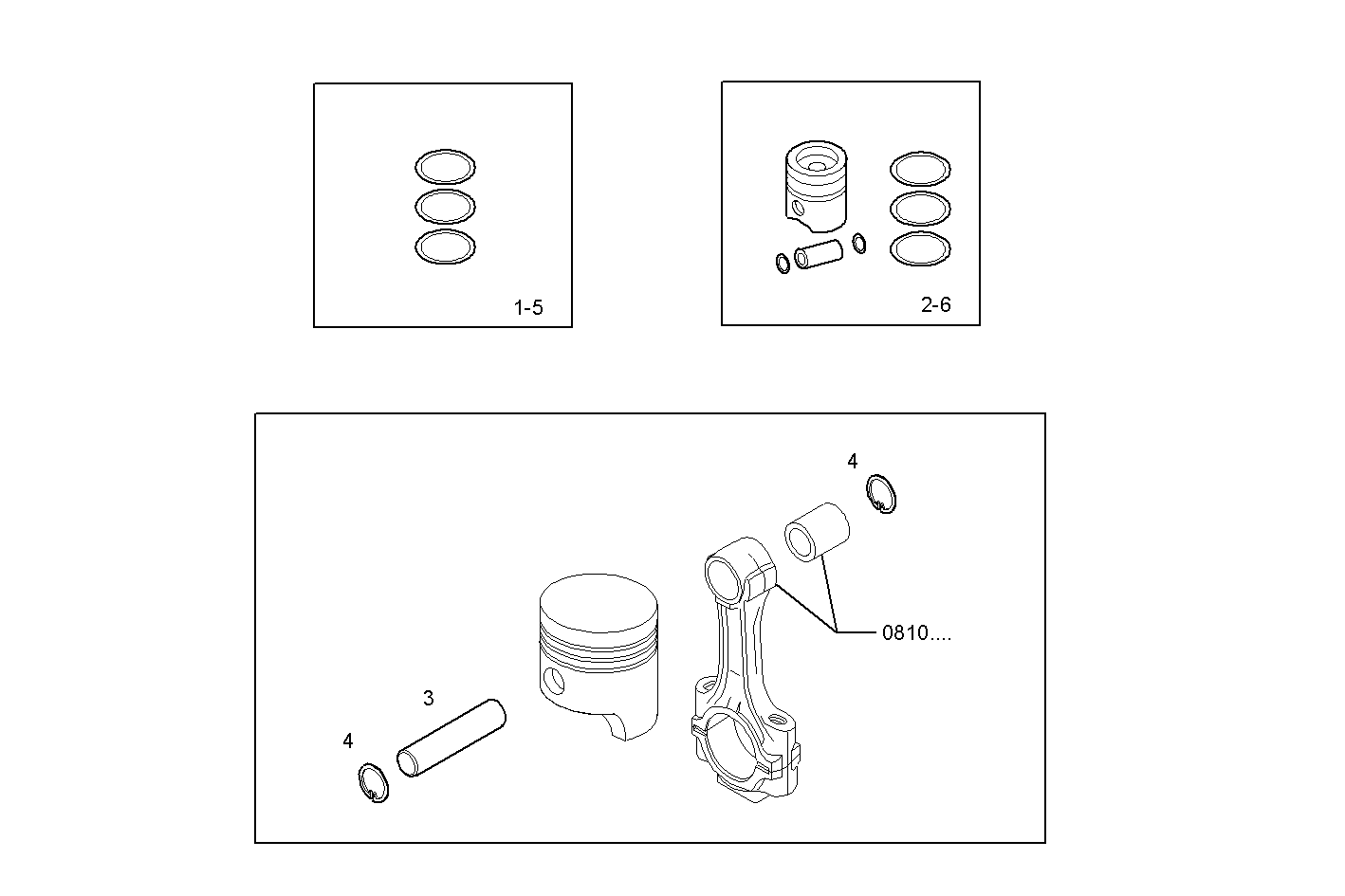 1-5

2-6

4

0810....

3

4