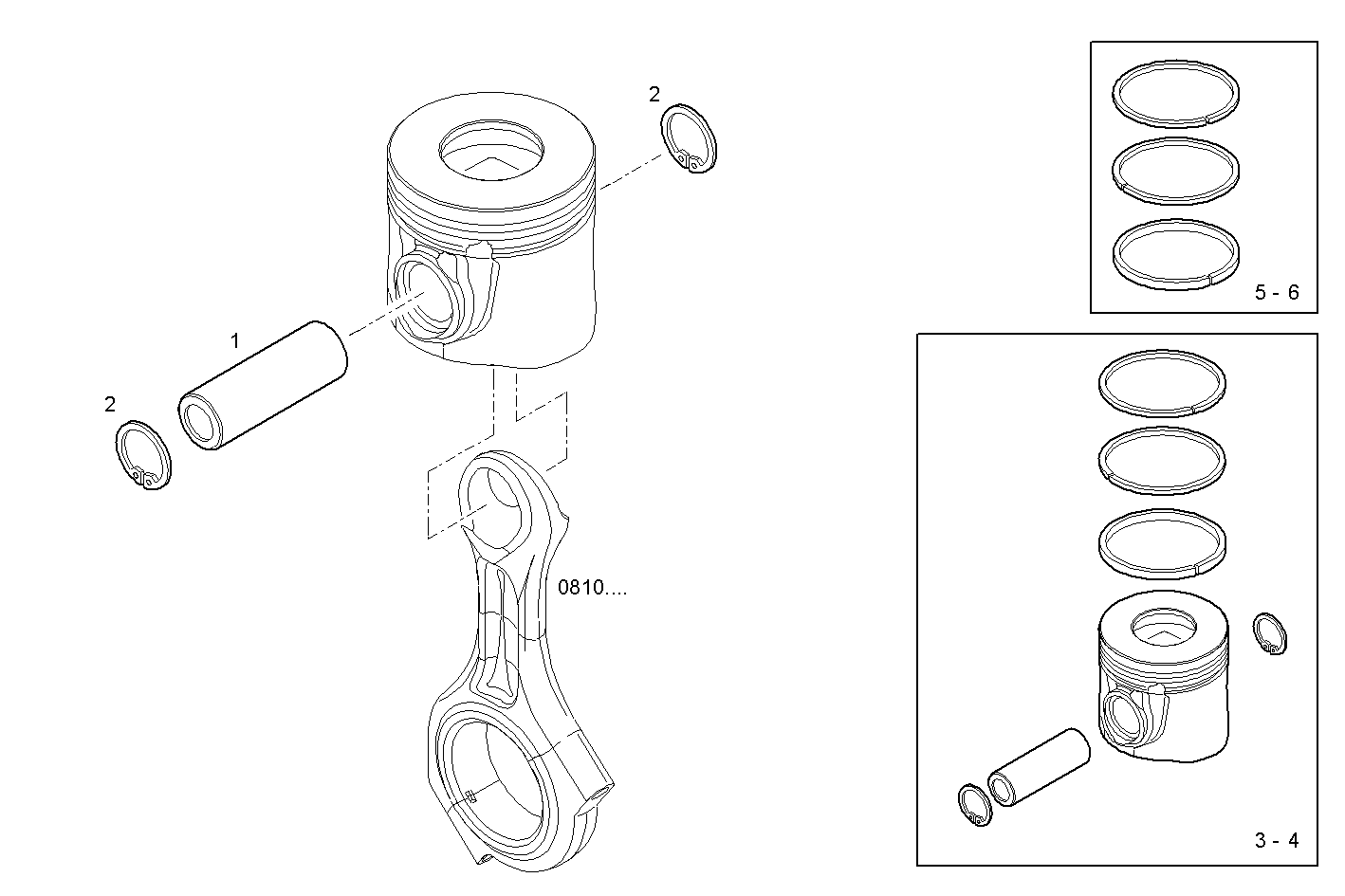 2

1

2

0810....

5 - 6

3 - 4