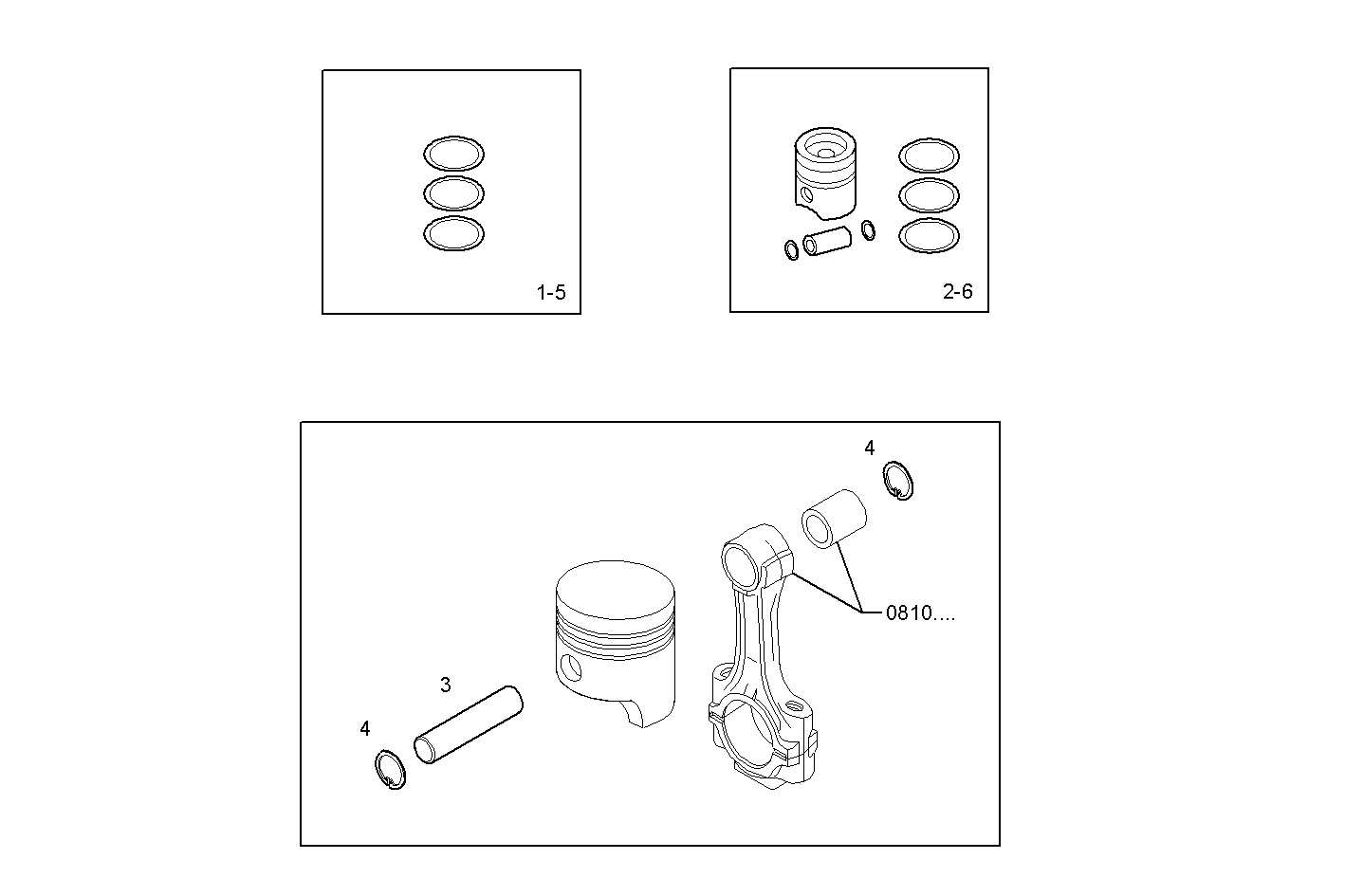 1-5

2-6

4

0810....

3

4