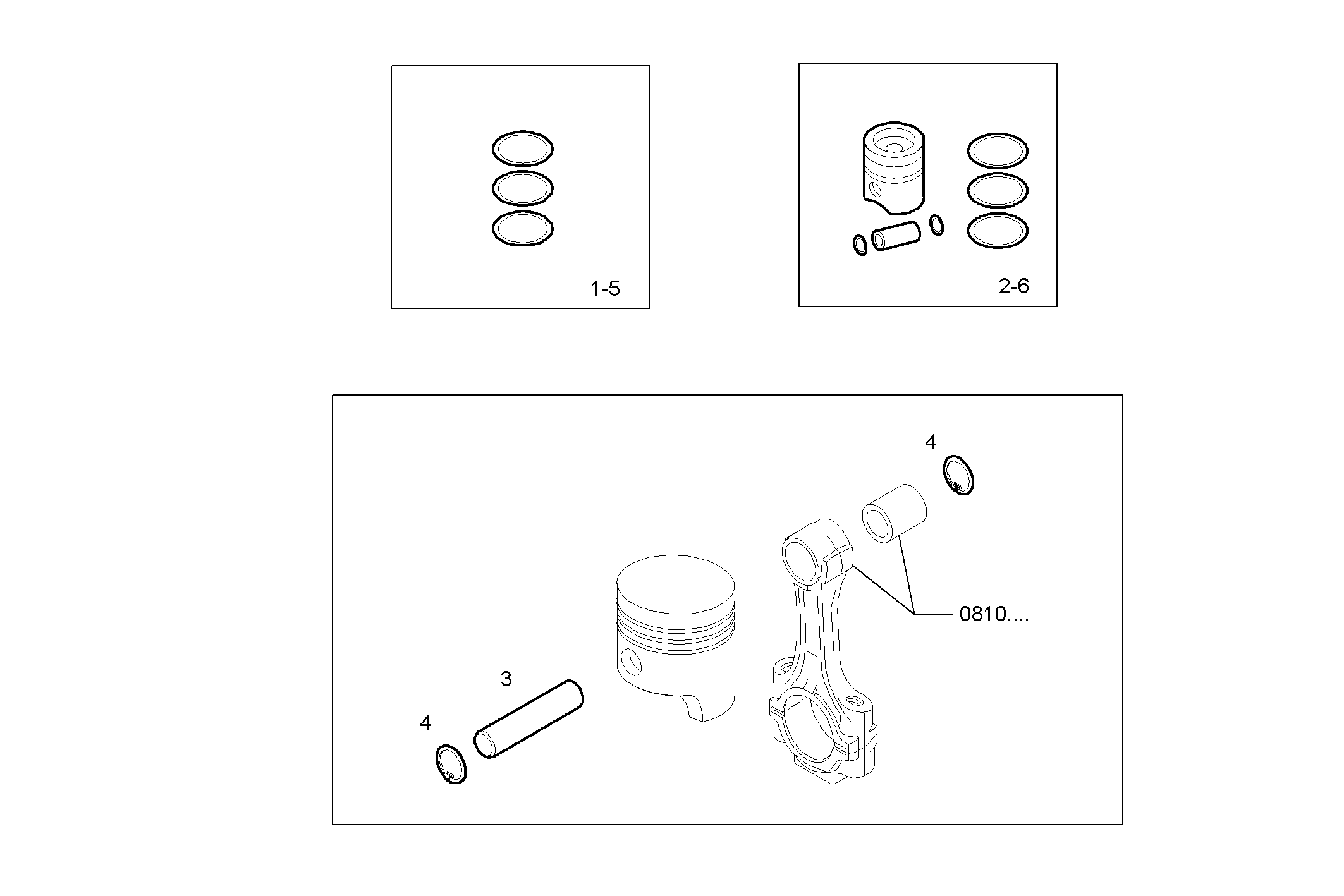 1-5

2-6

4

0810....

3

4