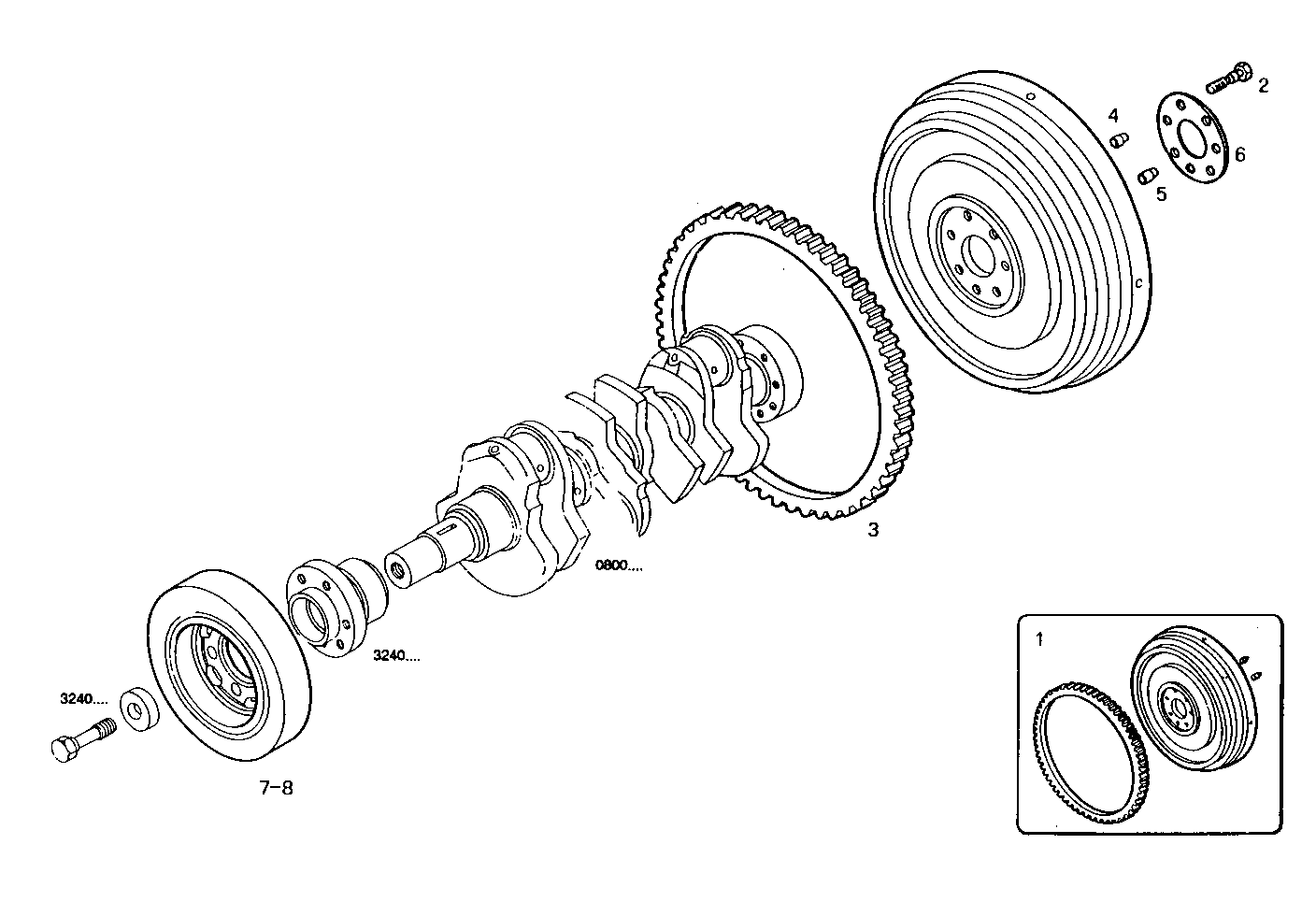 2
4
6
5
3
0800....
3240....
3240....
7-8
1