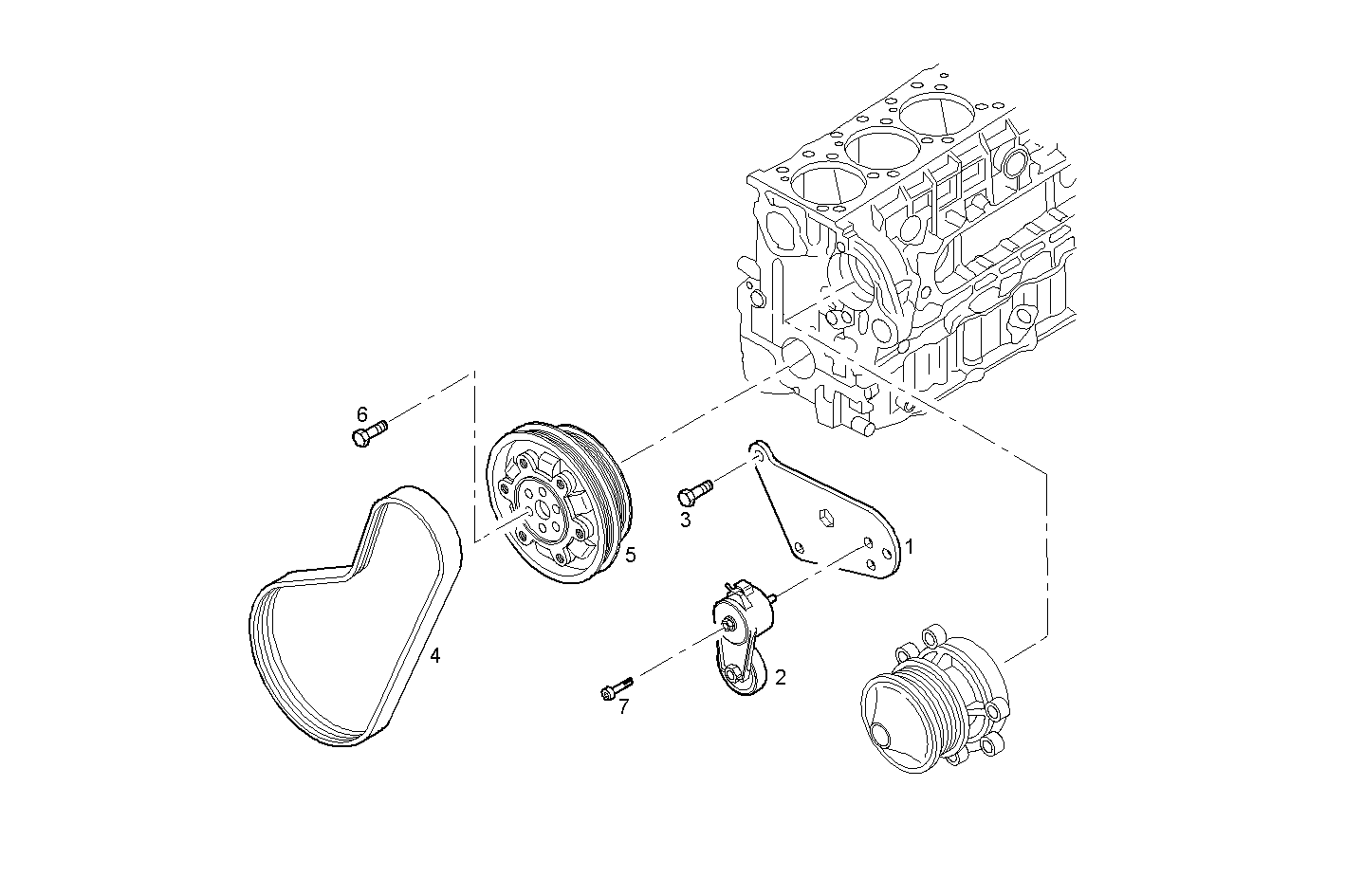 6
3
5
1
4
2
7