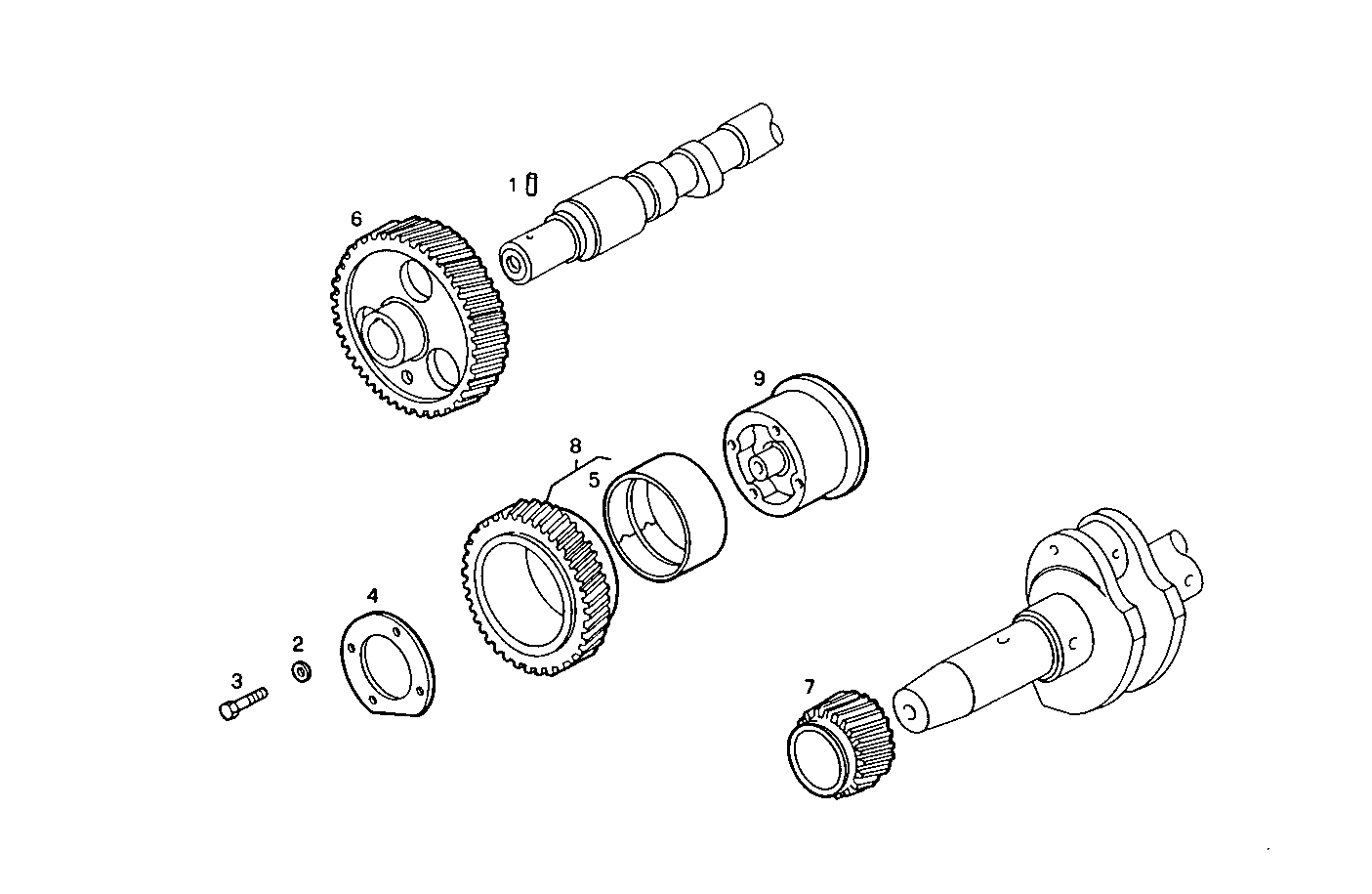 1
6
9
8
5
4
2
3
7