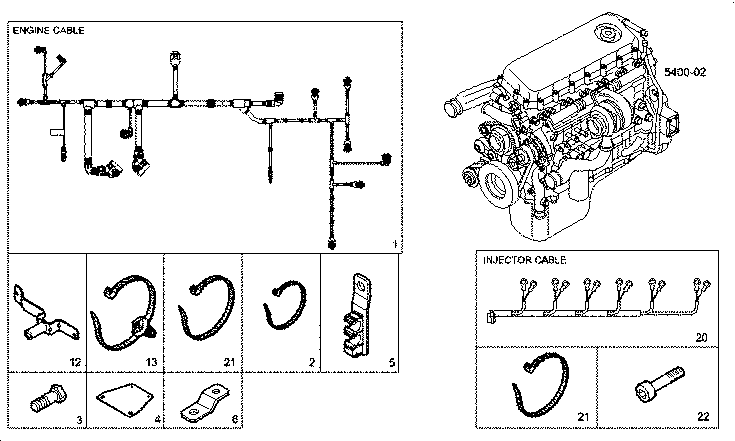 ENGINE CABLE

1

12

13

21

2

5

3

4

6

5400-02

INJECTOR CABLE

20

21

22