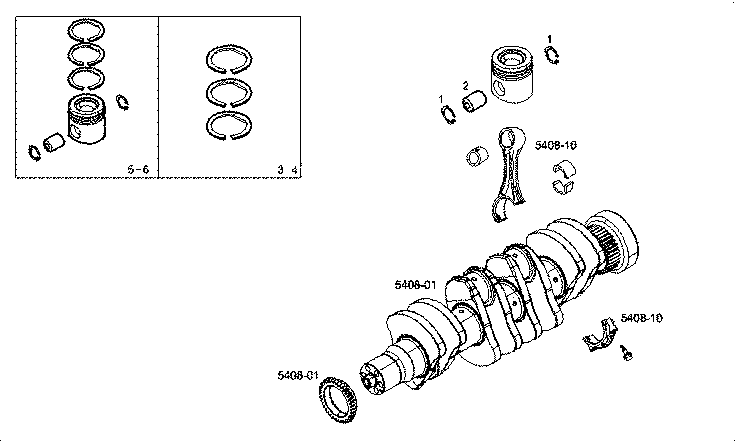 5-6

3 4

1

2

1

5408-10

5408-01

5408-10

5408-01