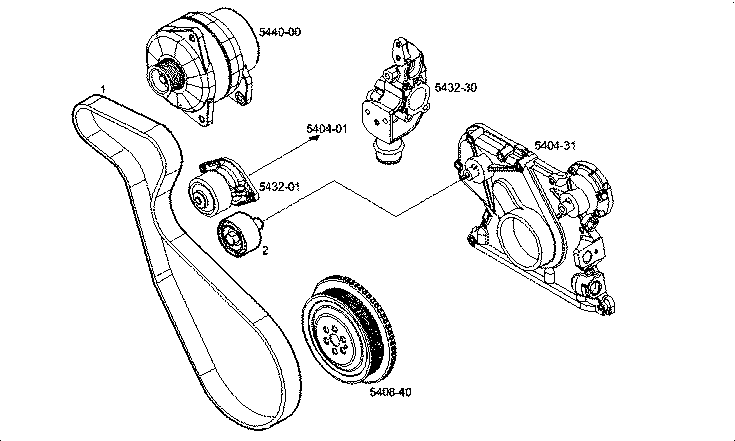 5440-00
1
5432-30
5404-01
5404-31
5432-01
2
5408-40