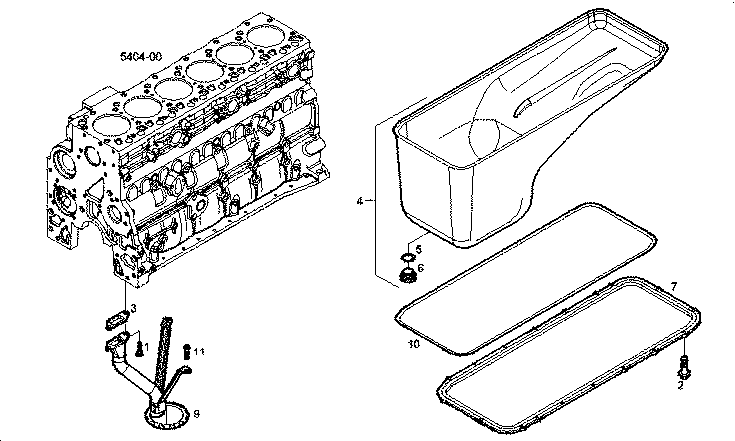 5404-00

4

5

6

7

10

2

3

1

11

9