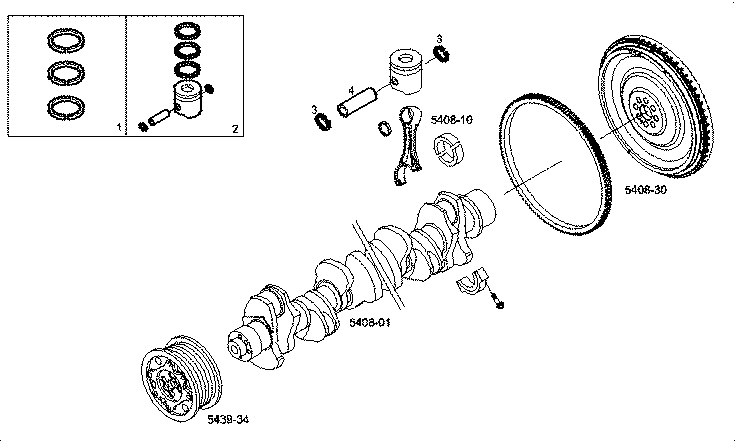 1
2
3
4
3
5408-10
5408-30
5408-01
5439-34